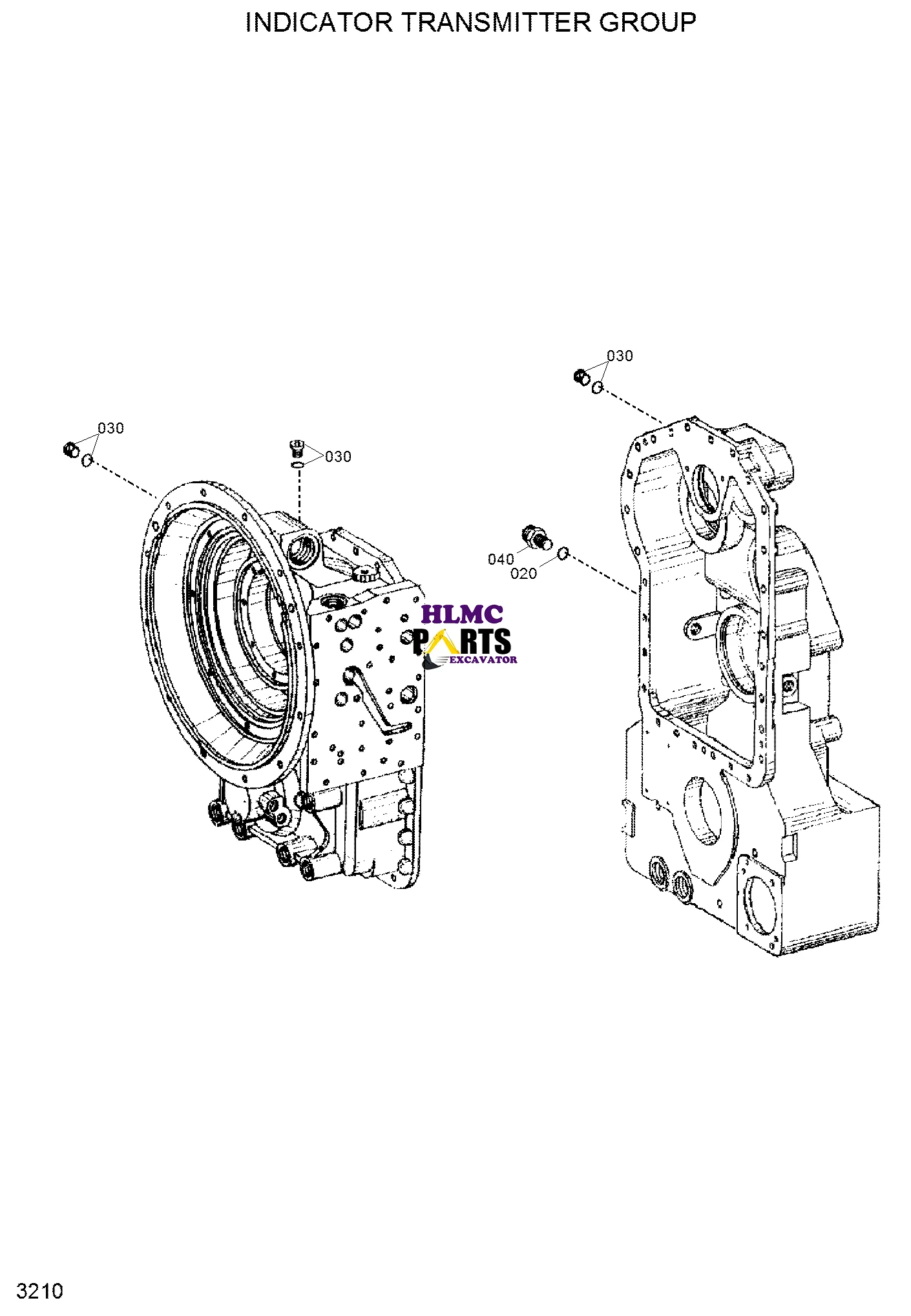 INDICATOR TRANSMITTER GROUP

030

030

030

040

020

HLMC
PARTS
EXCAVATOR

3210