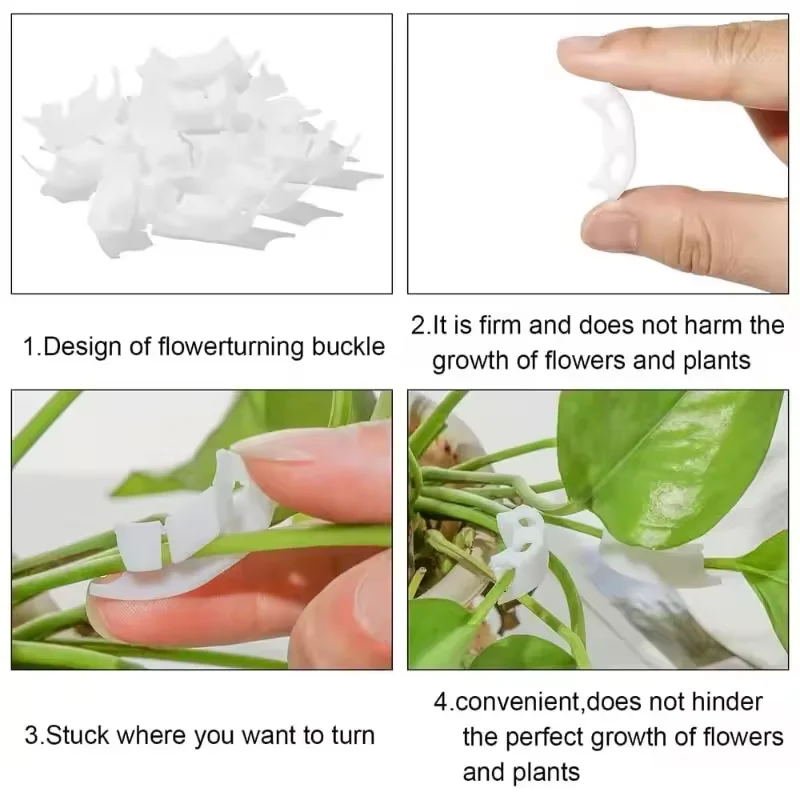 1.Design of flowerturning buckle

2.It is firm and does not harm the growth of flowers and plants

3.Stuck where you want to turn

4.convenient,does not hinder the perfect growth of flowers and plants