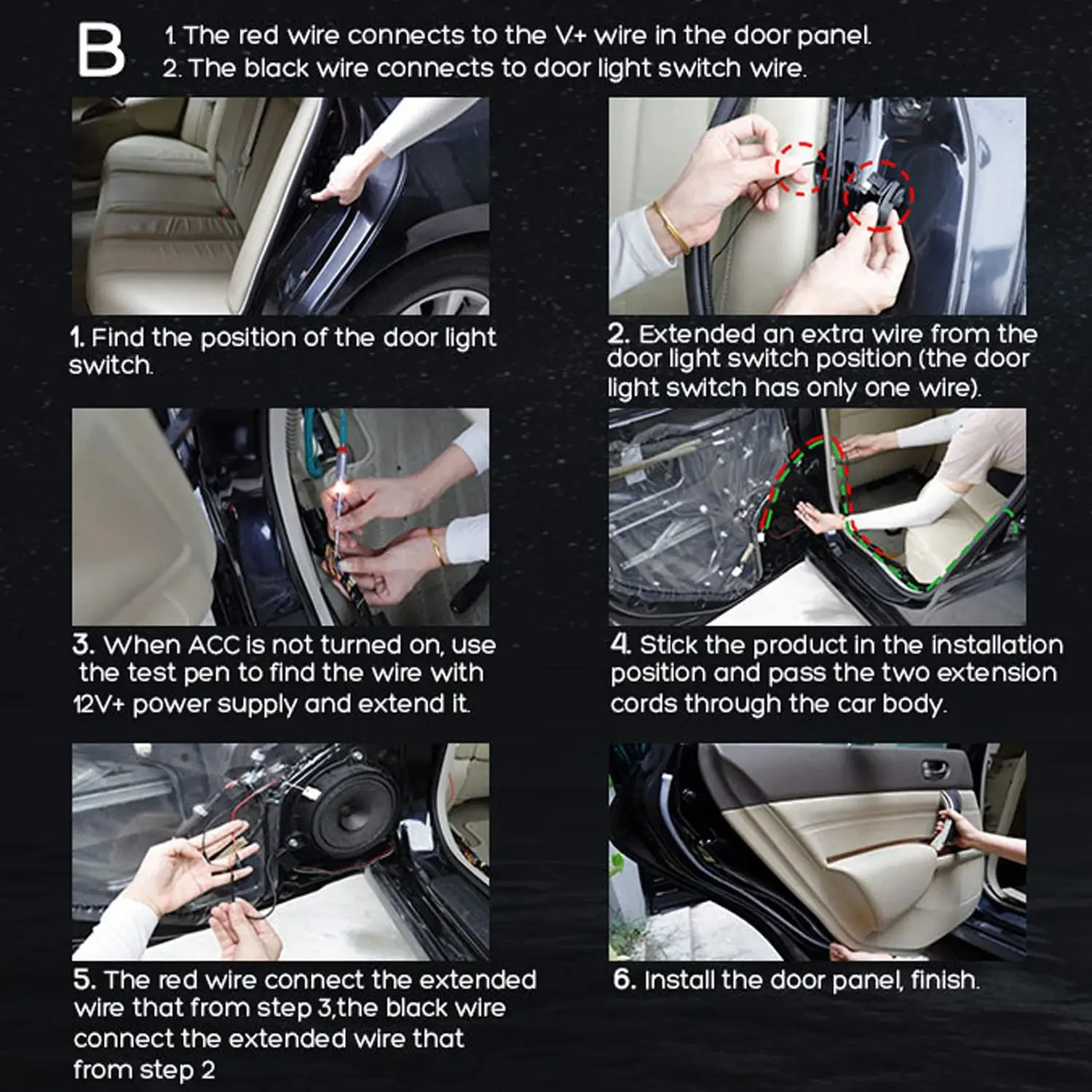 B

1. The red wire connects to the V+ wire in the door panel.
2. The black wire connects to door light switch wire.

1. Find the position of the door light switch.

2. Extended an extra wire from the door light switch position (the door light switch has only one wire).

3. When ACC is not turned on, use the test pen to find the wire with 12V+ power supply and extend it.

4. Stick the product in the installation position and pass the two extension cords through the car body.

5. The red wire connect the extended wire that from step 3,the black wire connect the extended wire that from step 2

6. Install the door panel, finish.