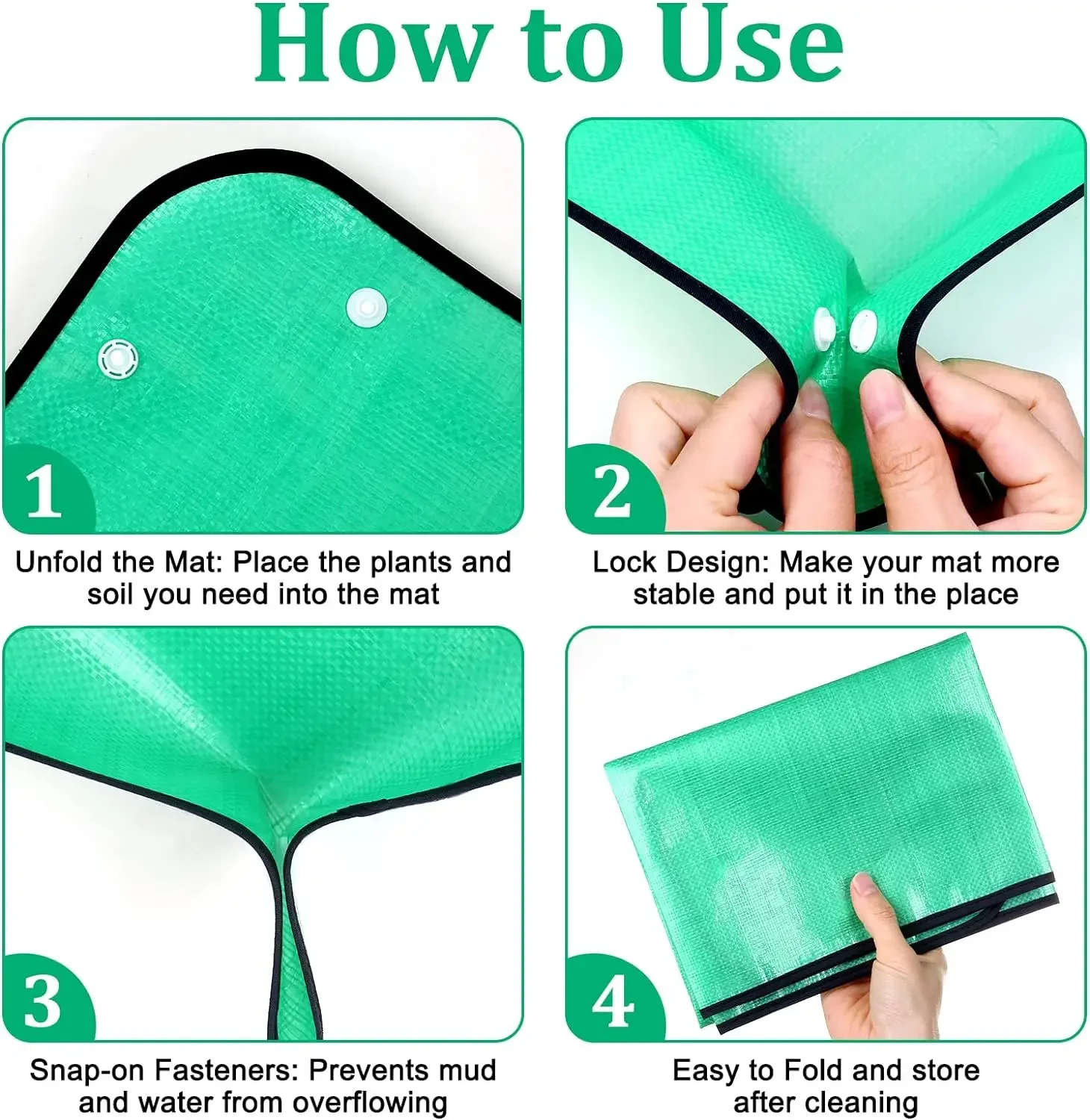 How to Use

1

Unfold the Mat: Place the plants and soil you need into the mat

2

Lock Design: Make your mat more stable and put it in the place

3

Snap-on Fasteners: Prevents mud and water from overflowing

4

Easy to Fold and store after cleaning