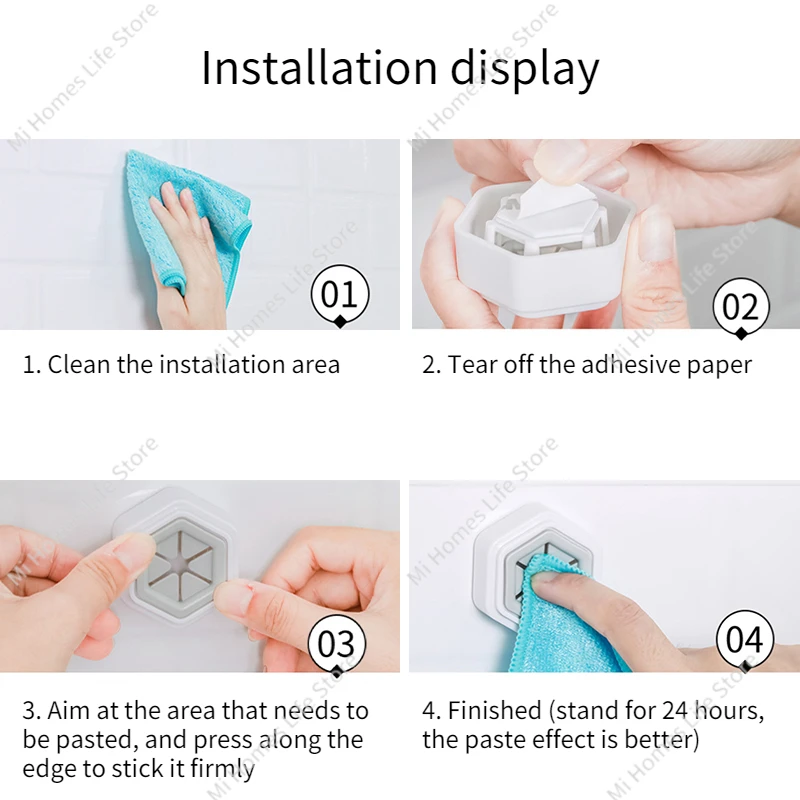 Installation display

Mi Homes Life Store

01

1. Clean the installation area

02

2. Tear off the adhesive paper

03

3. Aim at the area that needs to be pasted, and press along the edge to stick it firmly

04

4. Finished (stand for 24 hours, the paste effect is better)