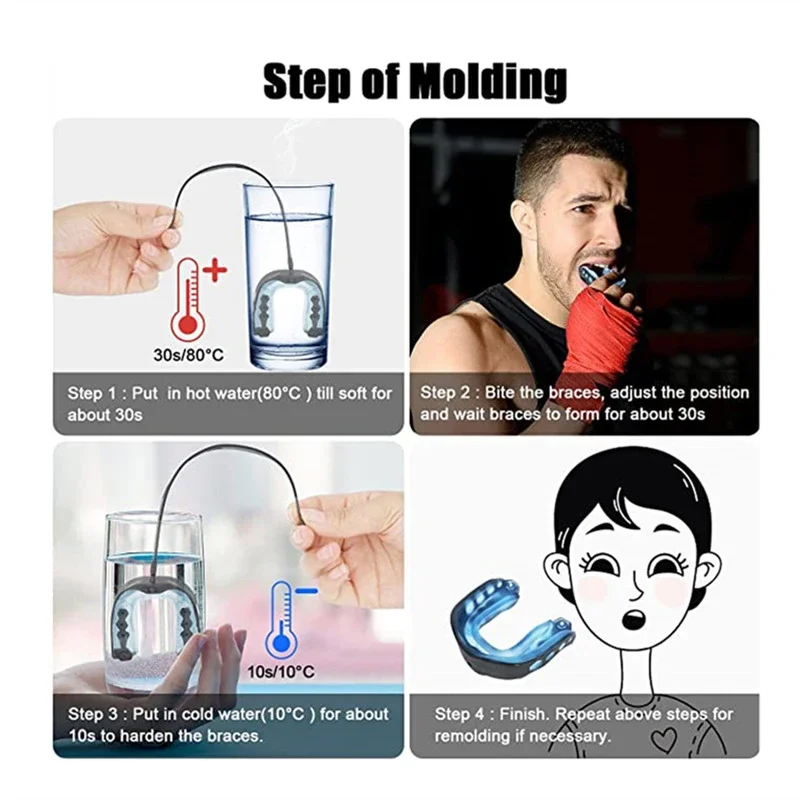 Step of Molding

30s/80°C

Step 1 : Put in hot water(80°C ) till soft for about 30s

Step 2 : Bite the braces, adjust the position and wait braces to form for about 30s

10s/10°C

Step 3 : Put in cold water(10°C ) for about 10s to harden the braces.

Step 4 : Finish. Repeat above steps for remolding if necessary.