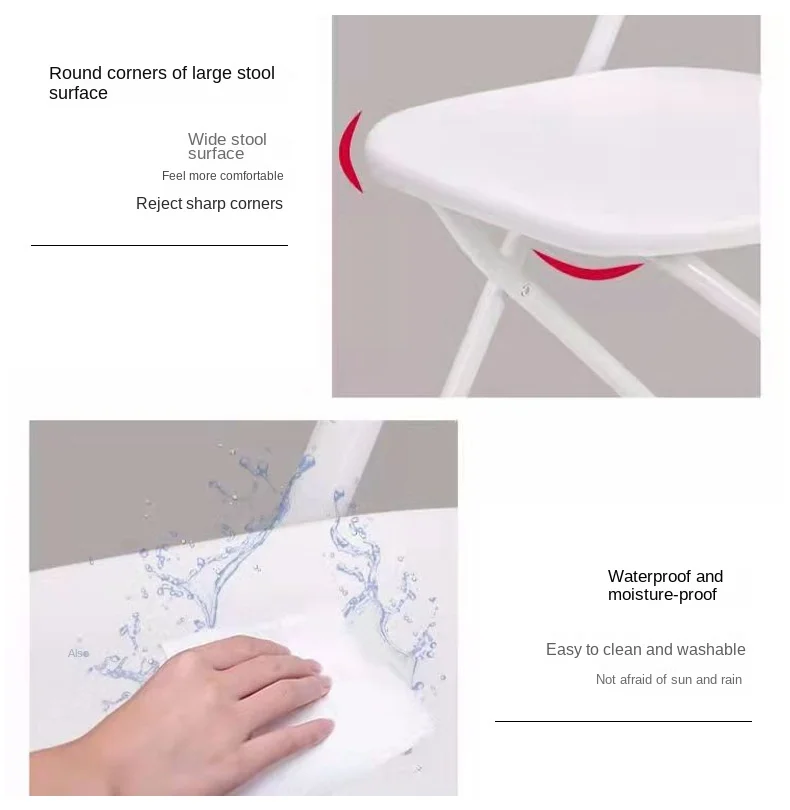 Round corners of large stool surface

Wide stool surface

Feel more comfortable

Reject sharp corners

Also

Waterproof and moisture-proof

Easy to clean and washable

Not afraid of sun and rain