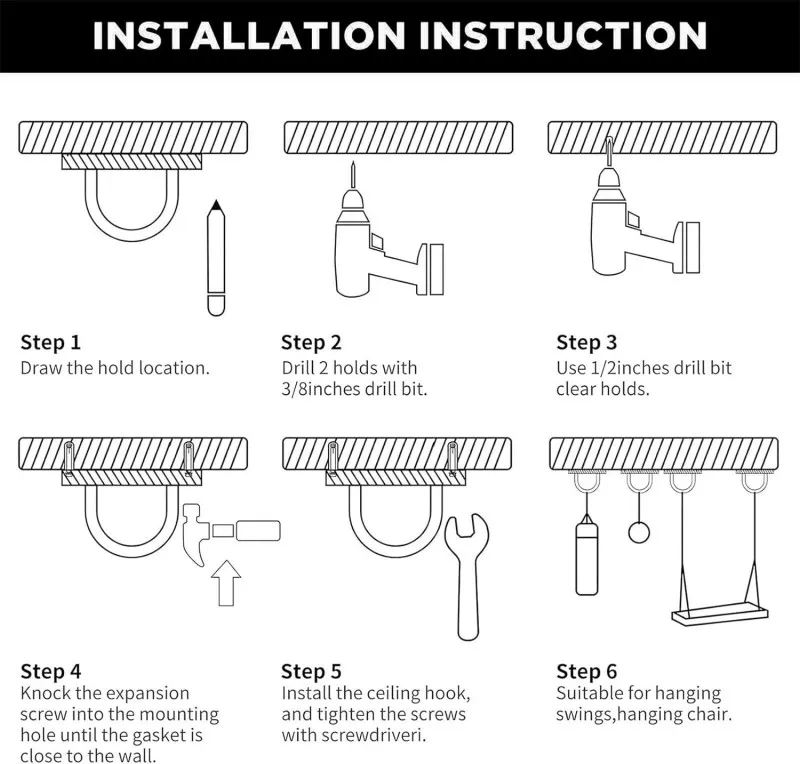 INSTALLATION INSTRUCTION

Step 1
Draw the hold location.

Step 2
Drill 2 holds with 3/8inches drill bit.

Step 3
Use 1/2inches drill bit clear holds.

Step 4
Knock the expansion screw into the mounting hole until the gasket is close to the wall.

Step 5
Install the ceiling hook, and tighten the screws with screwdriveri.

Step 6
Suitable for hanging swings,hanging chair.