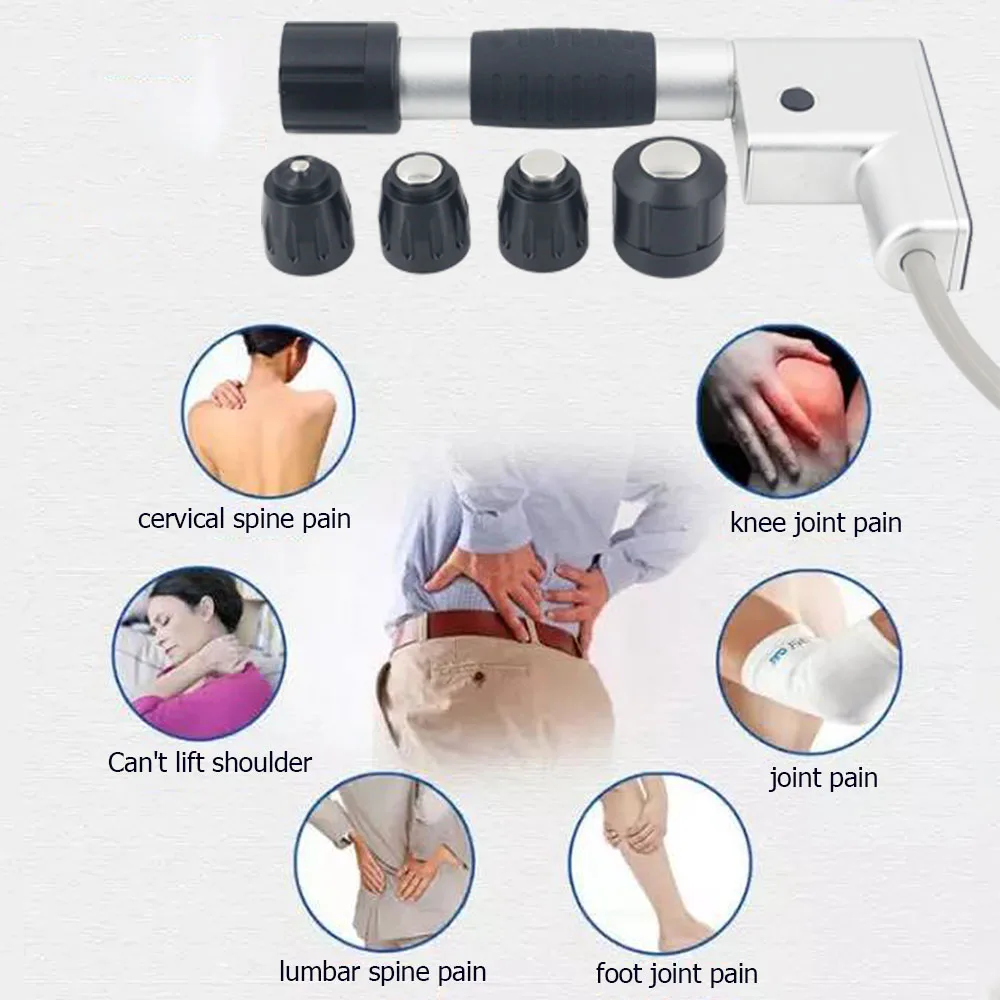 cervical spine pain

knee joint pain

Can't lift shoulder

joint pain

lumbar spine pain

foot joint pain