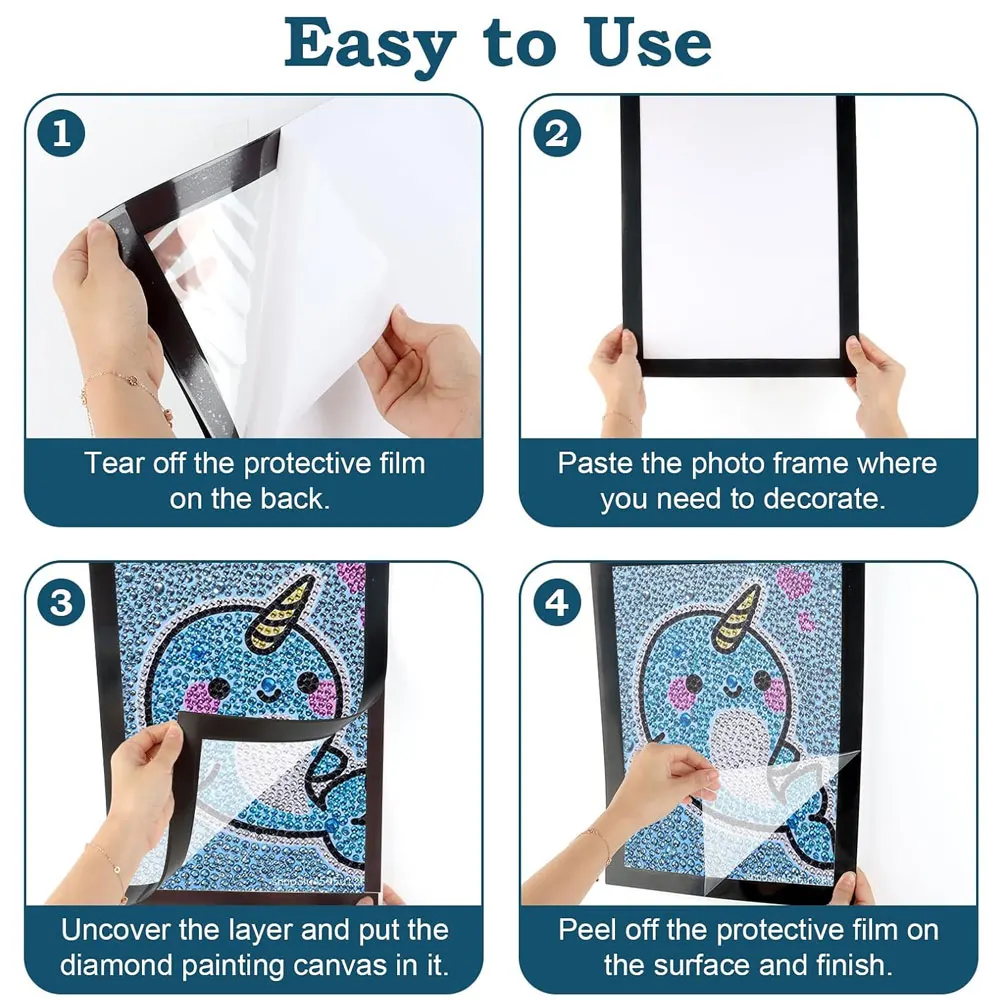 Easy to Use

1

Tear off the protective film on the back.

2

Paste the photo frame where you need to decorate.

3

Uncover the layer and put the diamond painting canvas in it.

4

Peel off the protective film on the surface and finish.