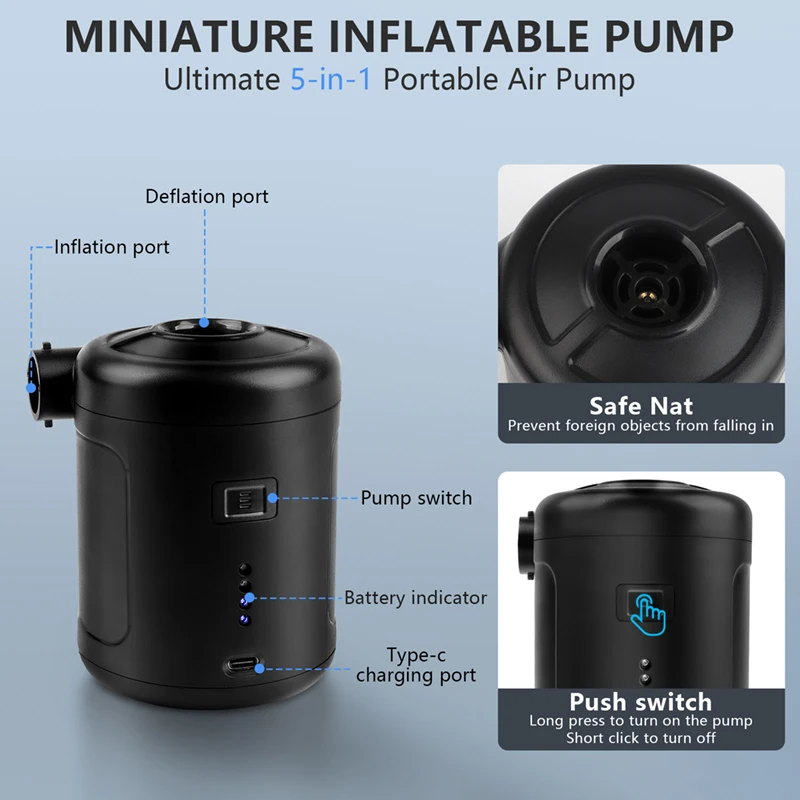 MINIATURE INFLATABLE PUMP
Ultimate 5-in-1 Portable Air Pump

Deflation port

Inflation port

Pump switch

Battery indicator

Type-c
charging port

Safe Nat
Prevent foreign objects from falling in

Push switch
Long press to turn on the pump
Short click to turn off