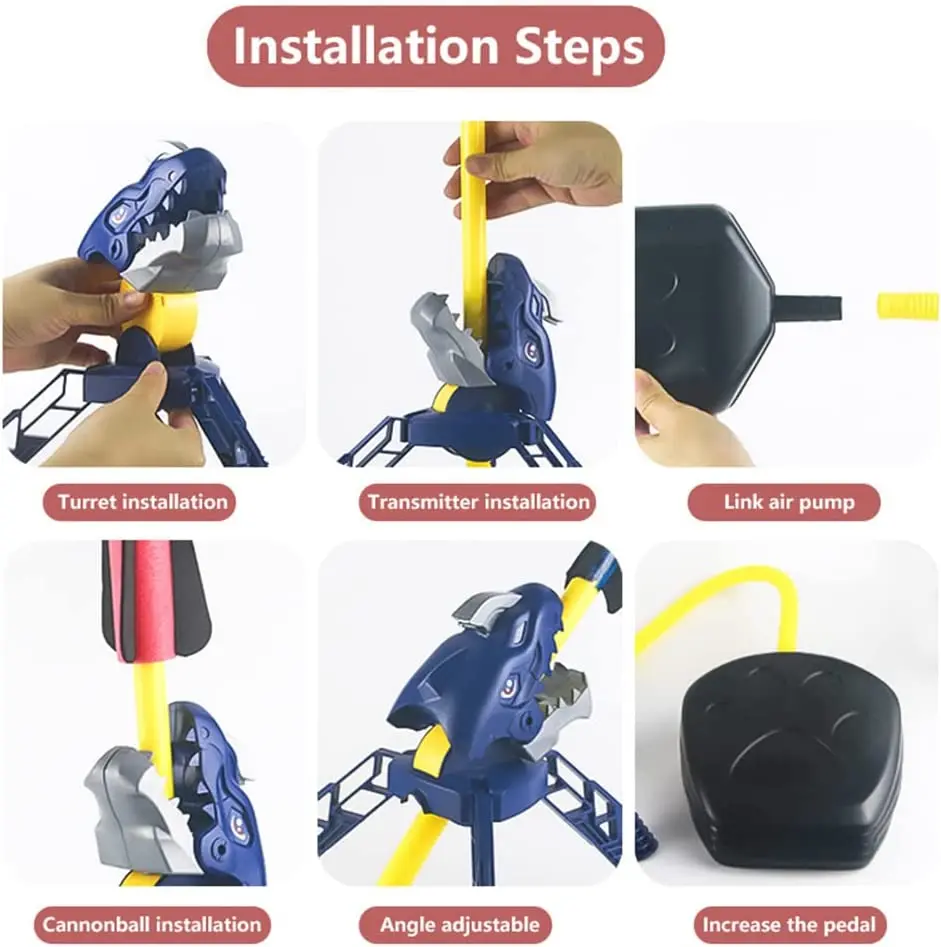 Installation Steps

Turret installation

Transmitter installation

Link air pump

Cannonball installation

Angle adjustable

Increase the pedal