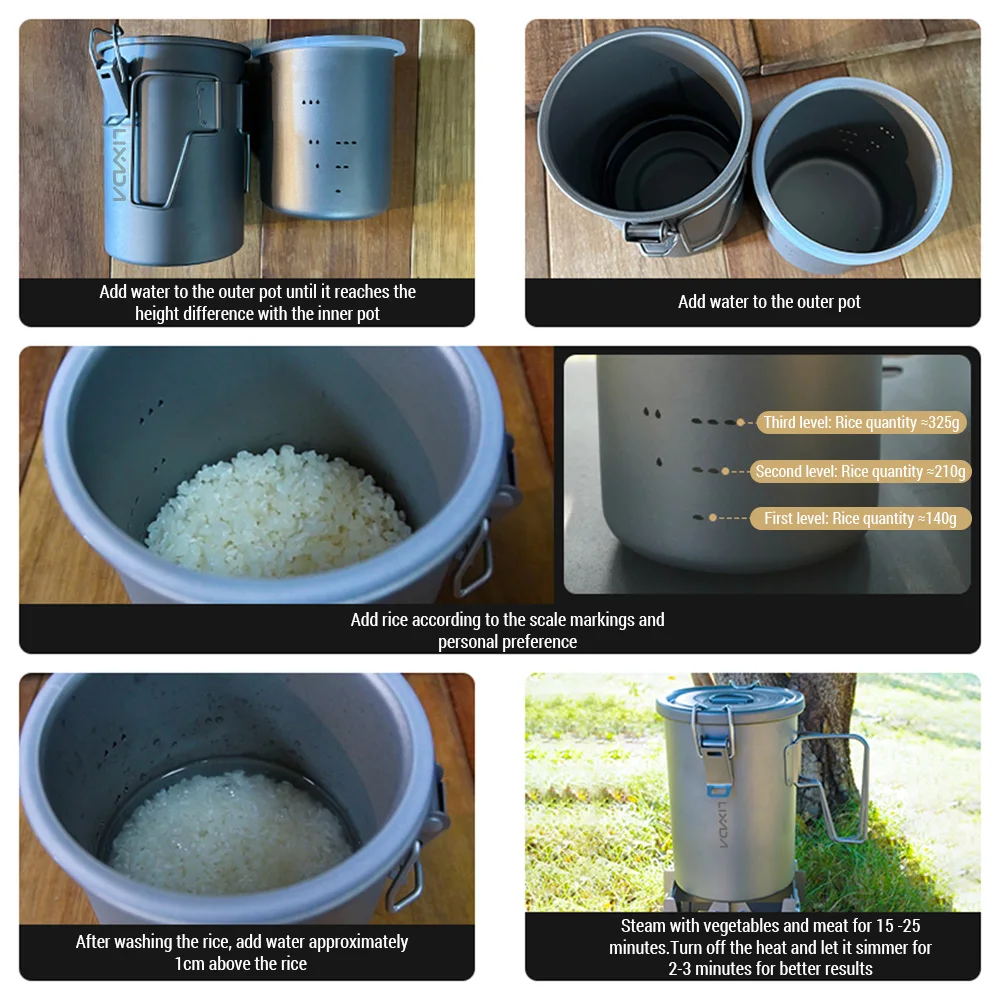 LIXADA

Add water to the outer pot until it reaches the height difference with the inner pot

Add water to the outer pot

Third level: Rice quantity ≈325g

Second level: Rice quantity ≈210g

First level: Rice quantity ≈140g

Add rice according to the scale markings and personal preference

After washing the rice, add water approximately 1cm above the rice

LIXADA

Steam with vegetables and meat for 15 -25 minutes.Turn off the heat and let it simmer for 2-3 minutes for better results