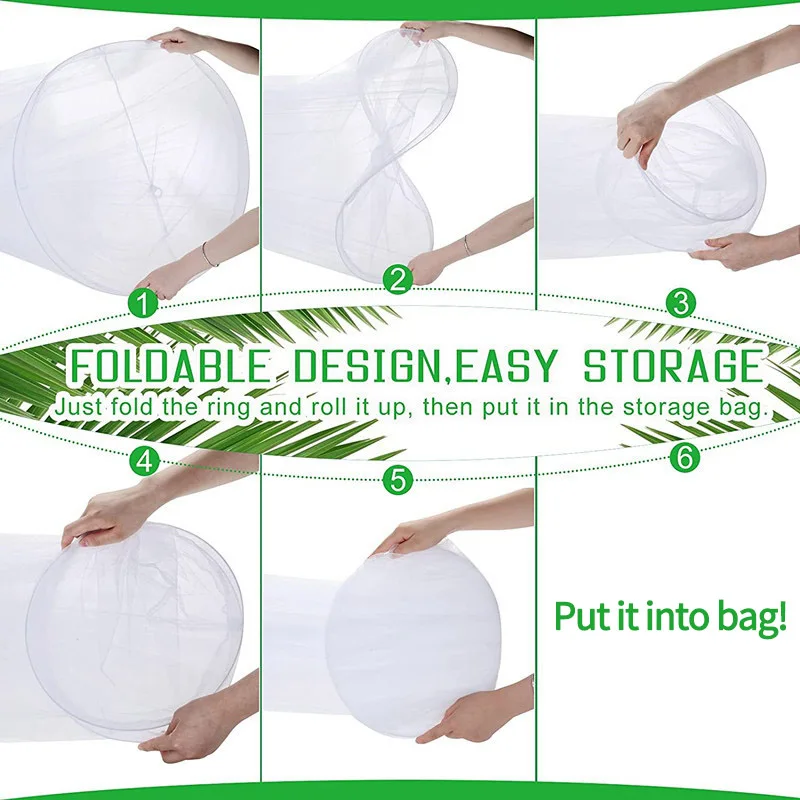 1

2

3

FOLDABLE DESIGN,EASY STORAGE

Just fold the ring and roll it up, then put it in the storage bag.

4

5

6

Put it into bag!