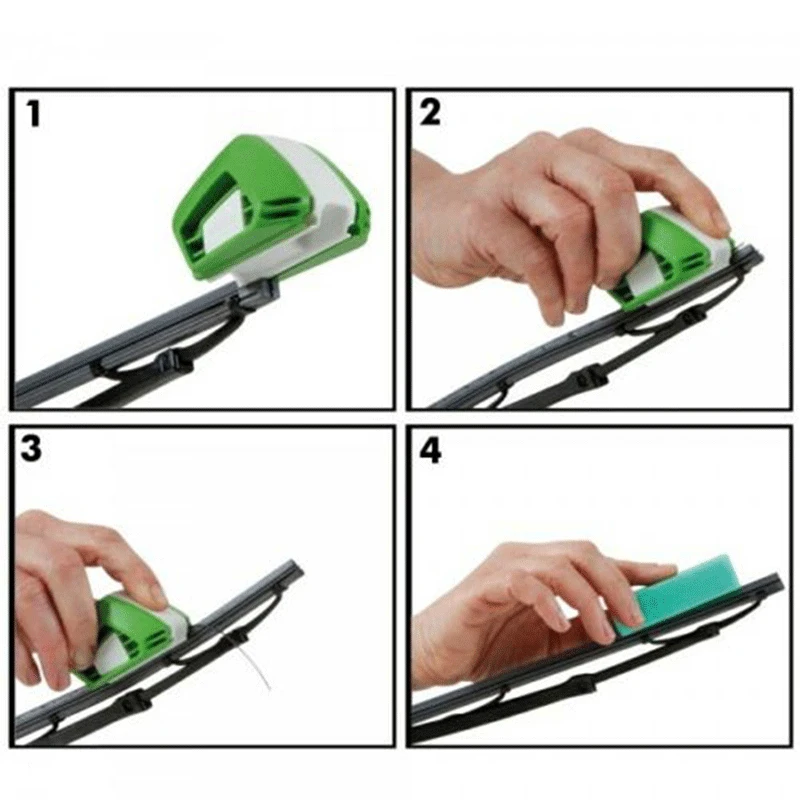 1

2

3

4