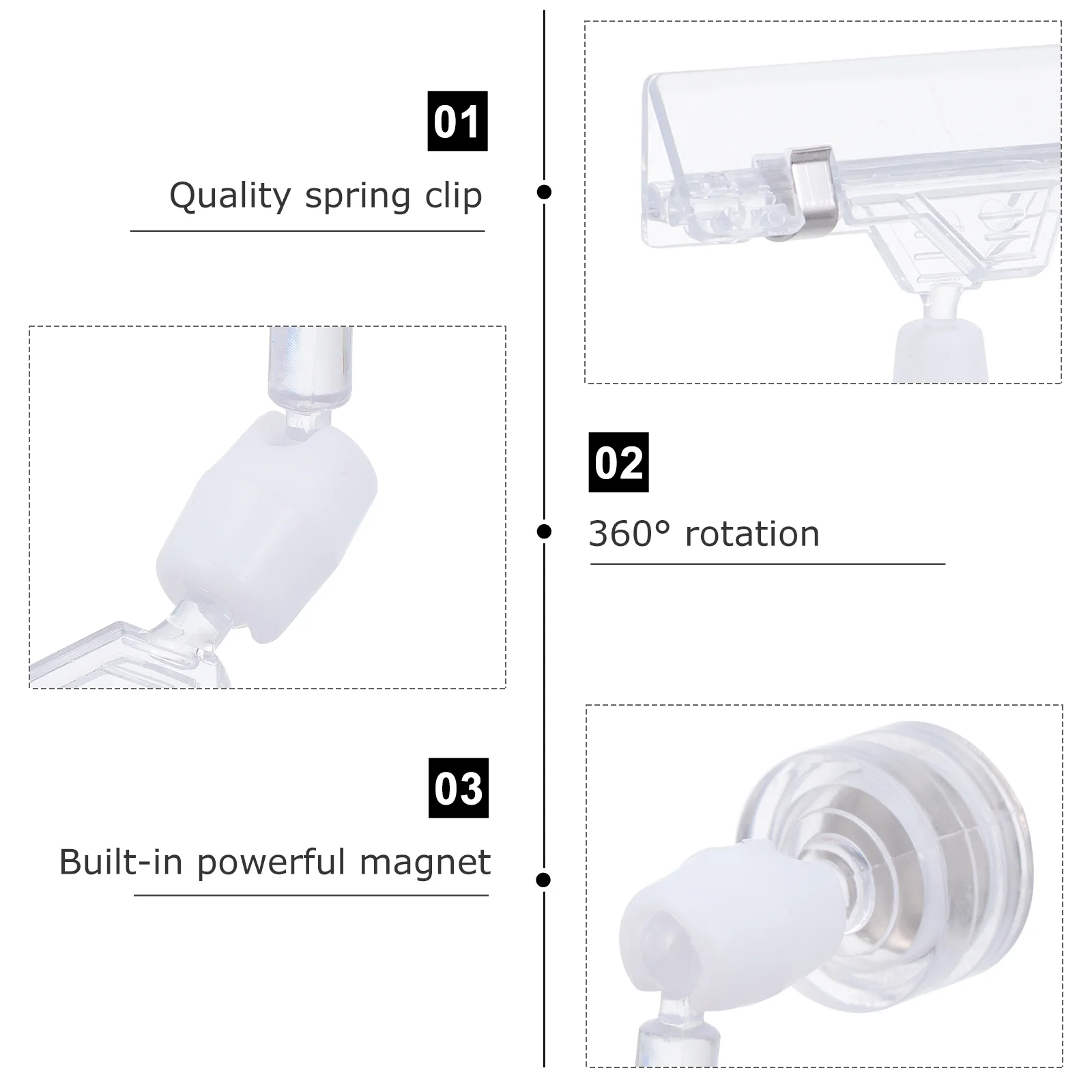 01

Quality spring clip

02

360° rotation

03

Built-in powerful magnet