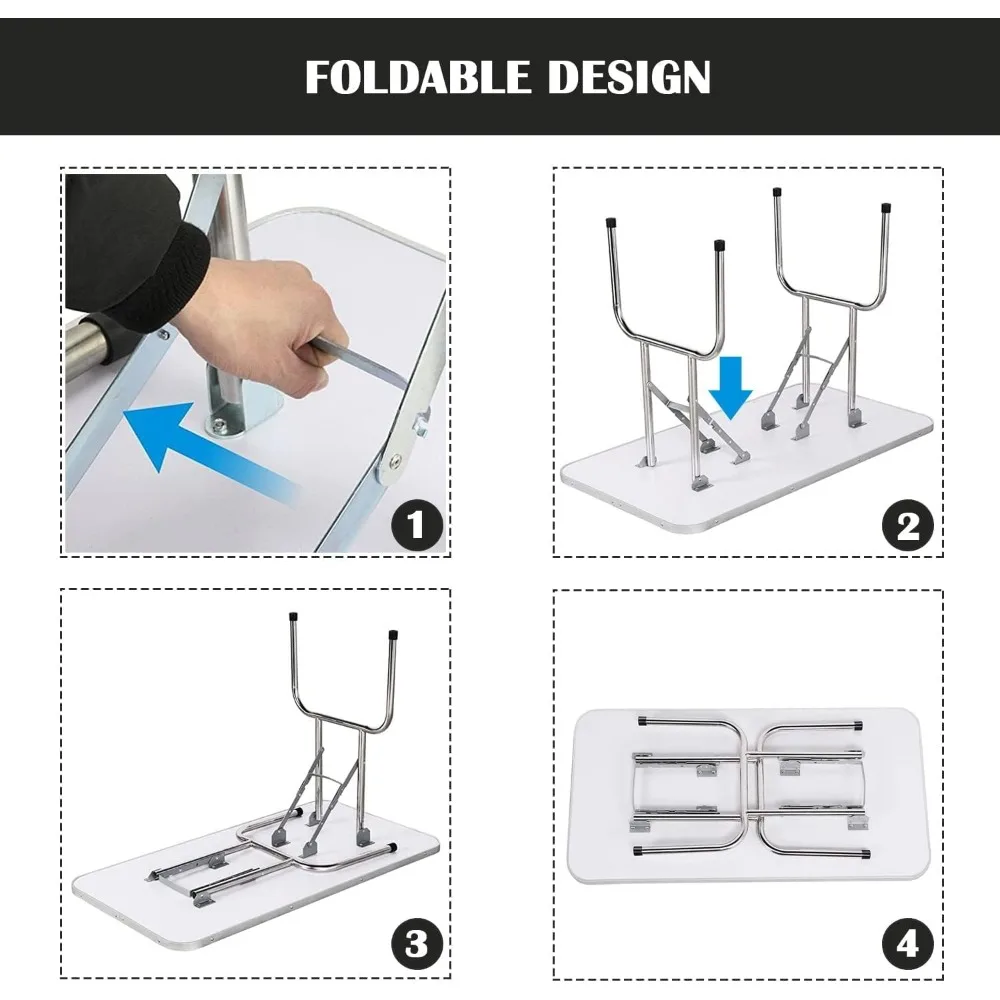 FOLDABLE DESIGN

1

2

3

4