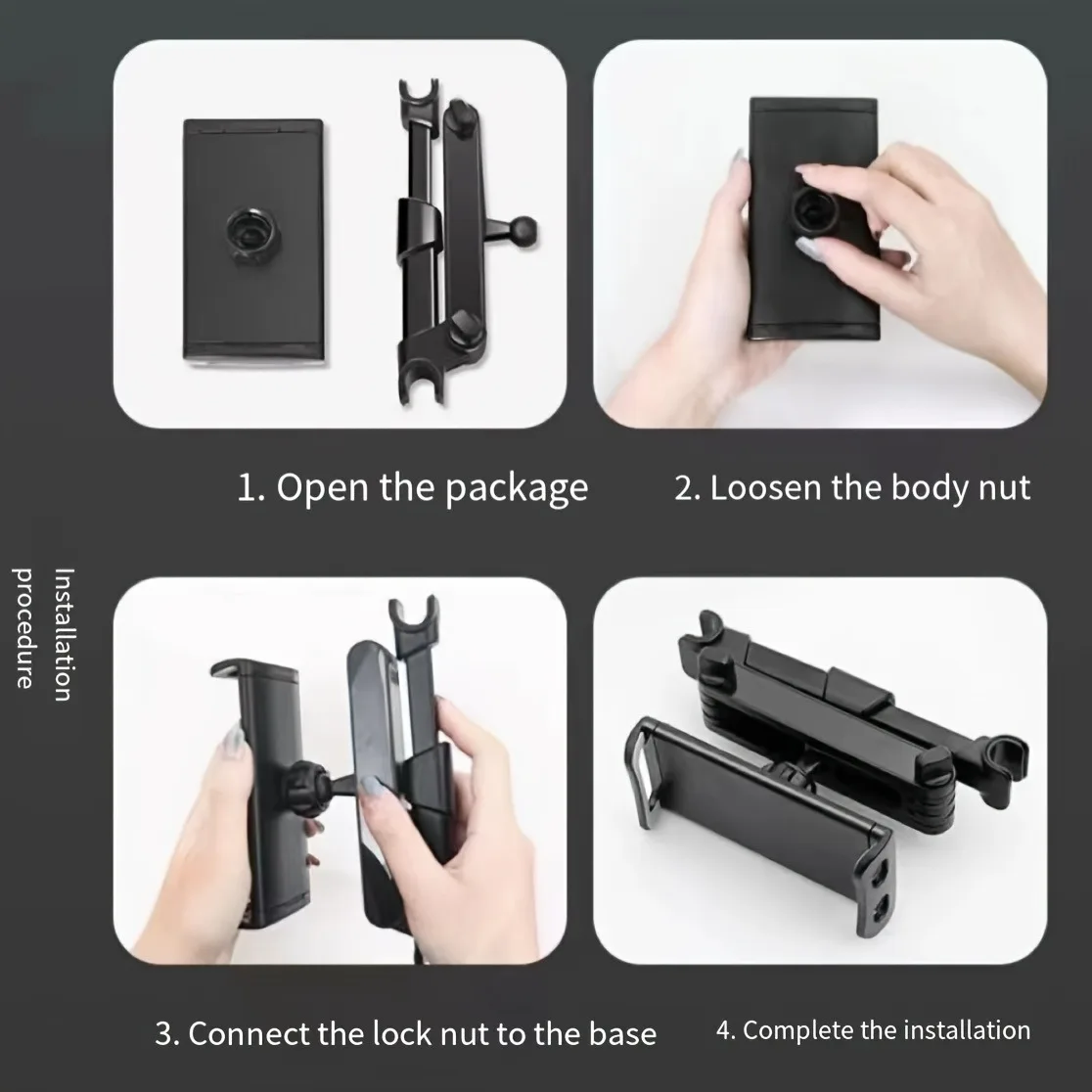 1. Open the package

2. Loosen the body nut

Installation procedure

3. Connect the lock nut to the base

4. Complete the installation