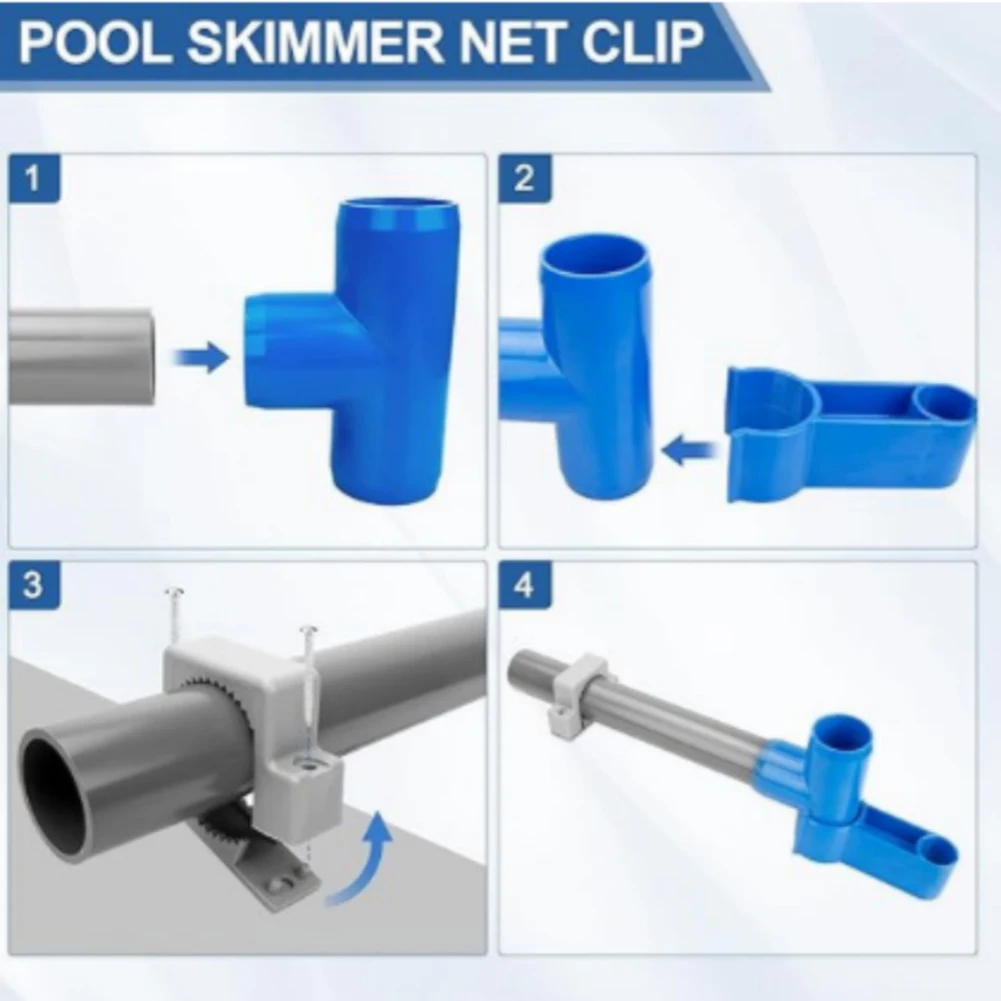 POOL SKIMMER NET CLIP

1

2

3

4