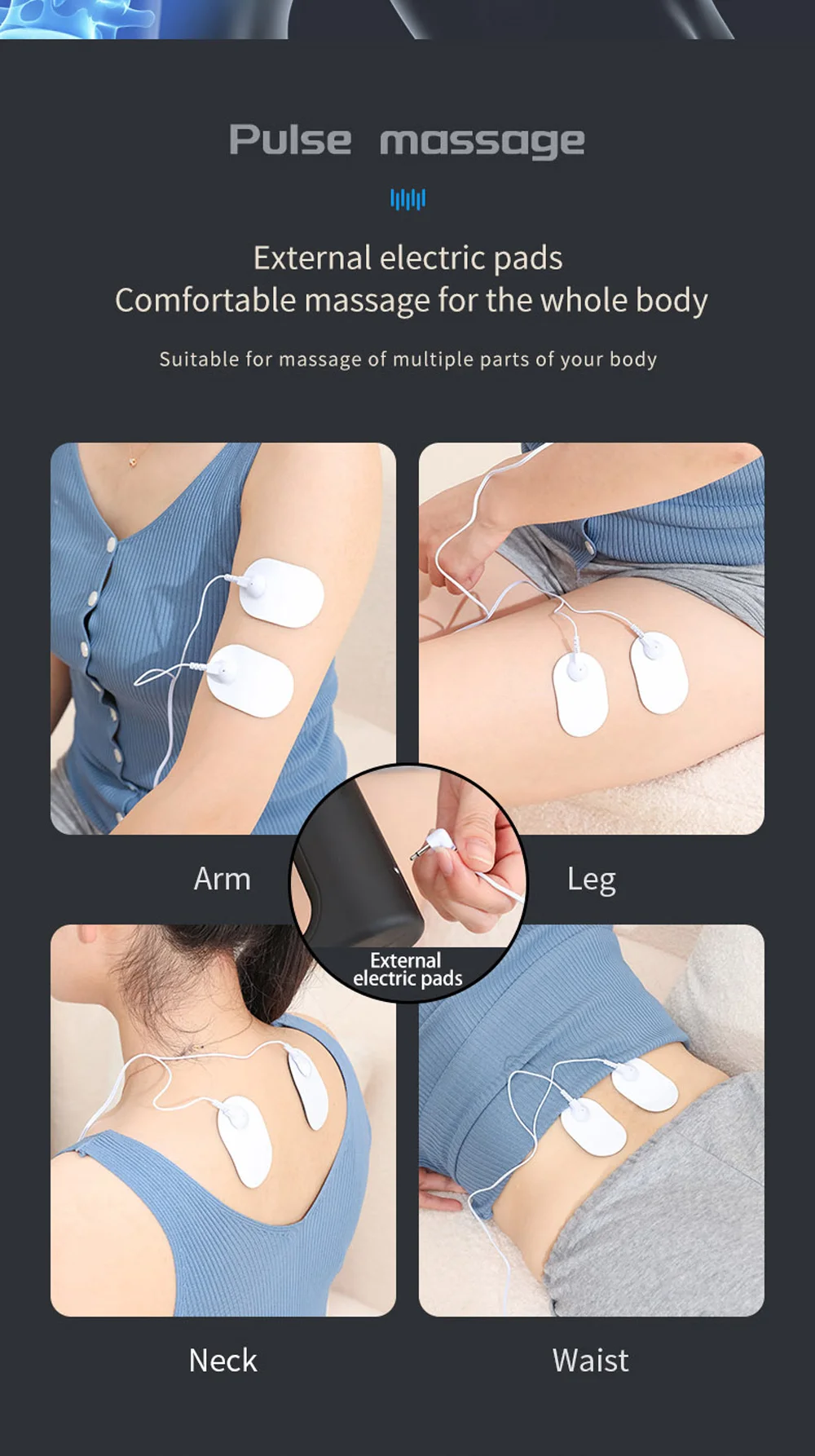 Pulse massage

External electric pads
Comfortable massage for the whole body

Suitable for massage of multiple parts of your body

Arm

Leg

External electric pads

Neck

Waist