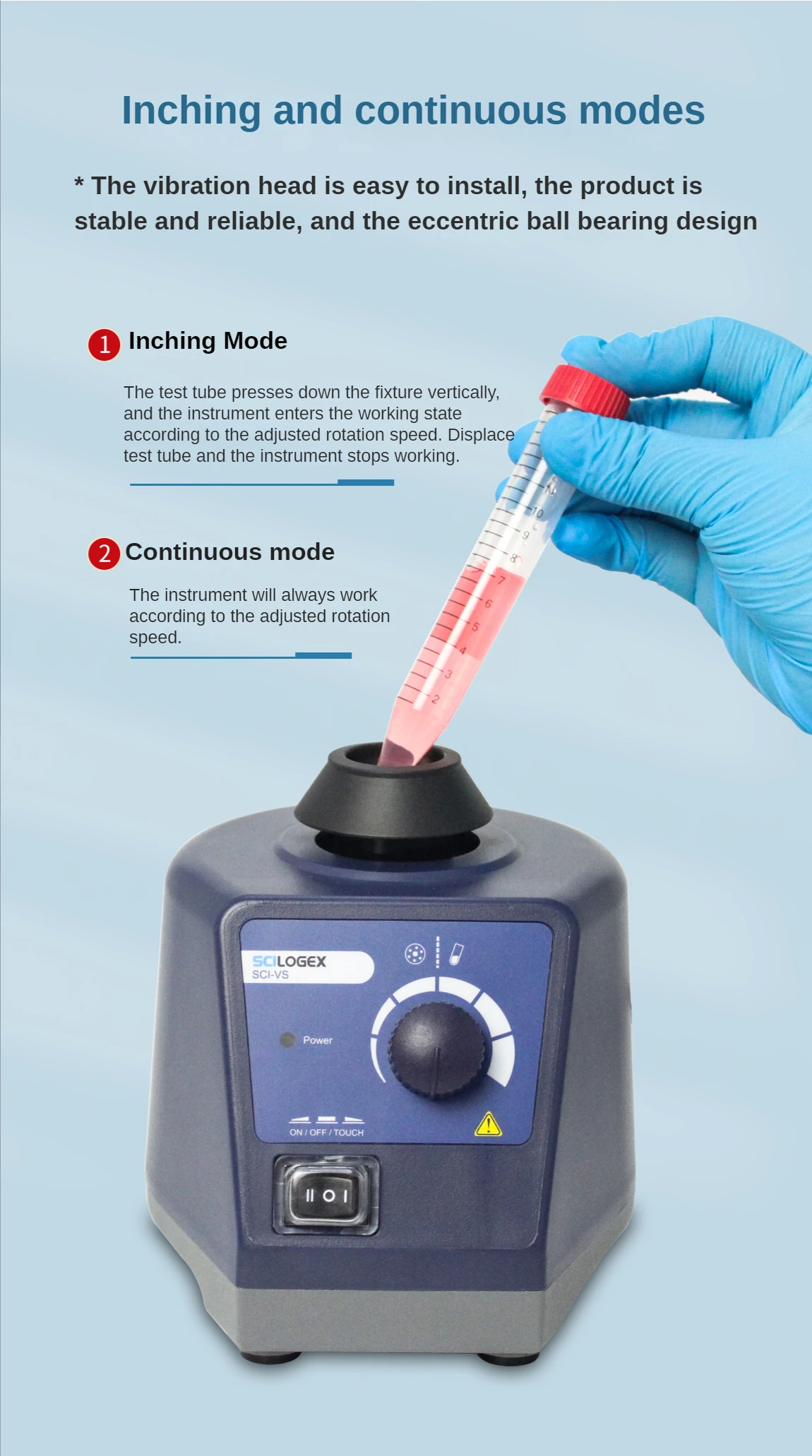 Inching and continuous modes

* The vibration head is easy to install, the product is stable and reliable, and the eccentric ball bearing design

1 Inching Mode

The test tube presses down the fixture vertically, and the instrument enters the working state according to the adjusted rotation speed. Displace test tube and the instrument stops working.

2 Continuous mode

The instrument will always work according to the adjusted rotation speed.

10
9
8
7
6
5
4
3
2

SCILOGEX
SCI-VS

Power

ON / OFF / TOUCH

II O I