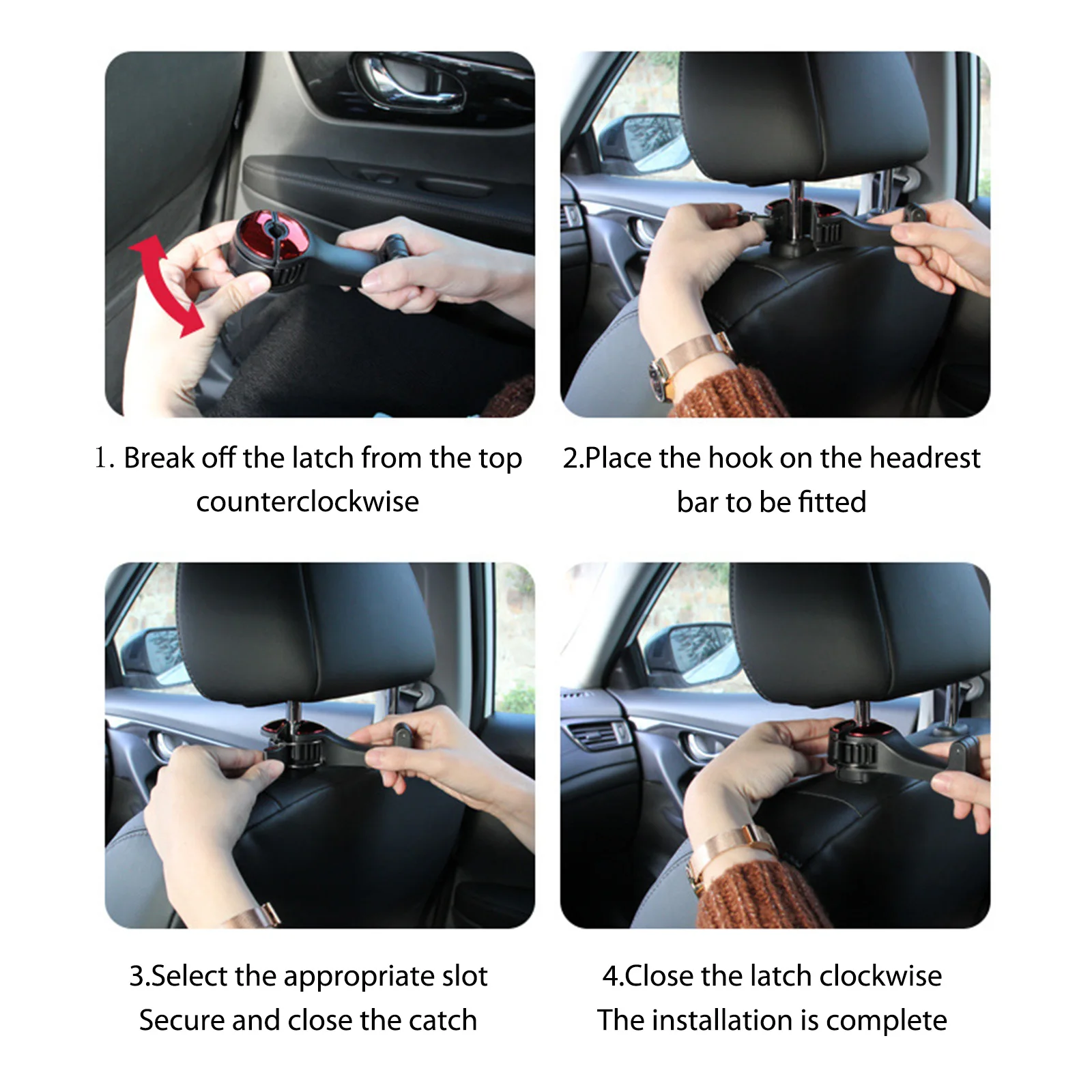 1. Break off the latch from the top counterclockwise

2.Place the hook on the headrest bar to be fitted

3.Select the appropriate slot
Secure and close the catch

4.Close the latch clockwise
The installation is complete