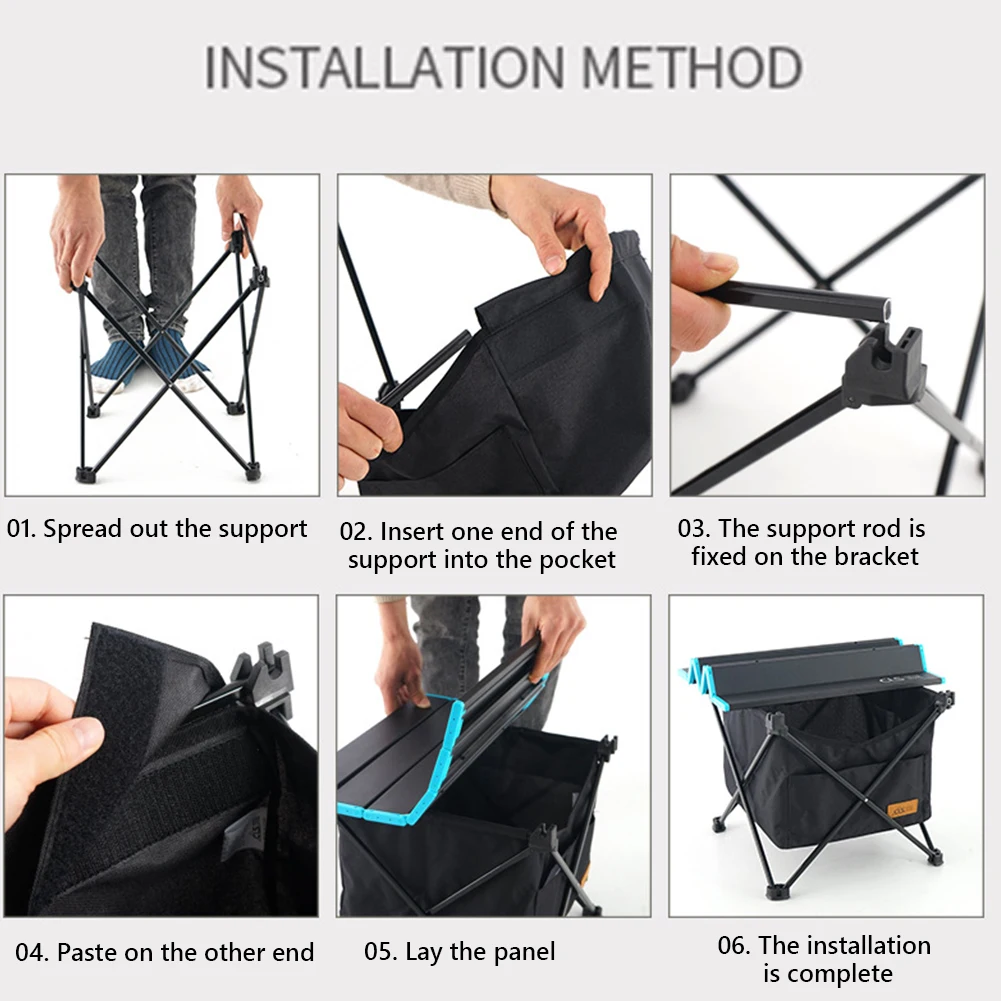 INSTALLATION METHOD

01. Spread out the support

02. Insert one end of the support into the pocket

03. The support rod is fixed on the bracket

04. Paste on the other end

05. Lay the panel

06. The installation is complete