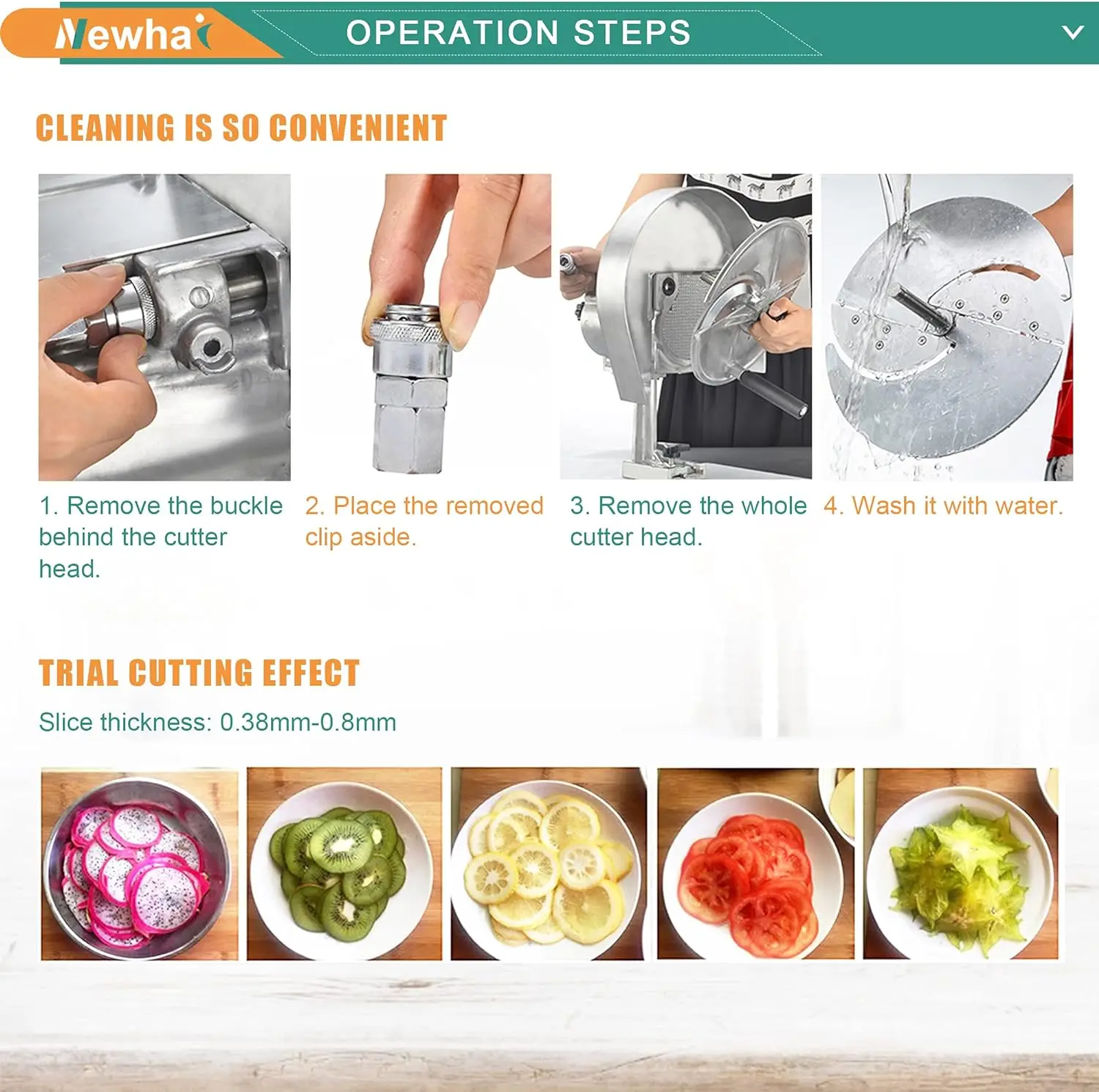 Newhai

OPERATION STEPS

CLEANING IS SO CONVENIENT

1. Remove the buckle behind the cutter head.

2. Place the removed clip aside.

3. Remove the whole cutter head.

4. Wash it with water.

TRIAL CUTTING EFFECT

Slice thickness: 0.38mm-0.8mm