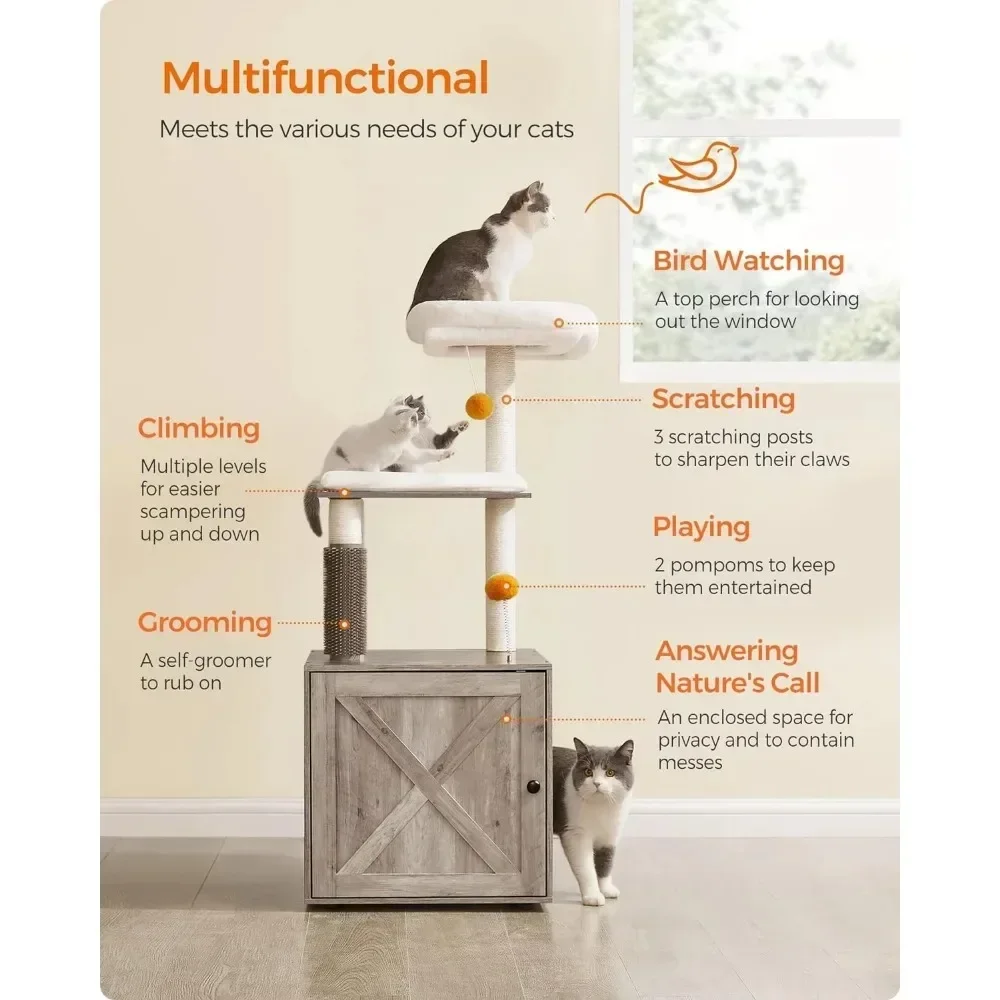 Multifunctional

Meets the various needs of your cats

Bird Watching

A top perch for looking out the window

Scratching

3 scratching posts to sharpen their claws

Climbing

Multiple levels for easier scampering up and down

Playing

2 pompoms to keep them entertained

Grooming

A self-groomer to rub on

Answering Nature's Call

An enclosed space for privacy and to contain messes