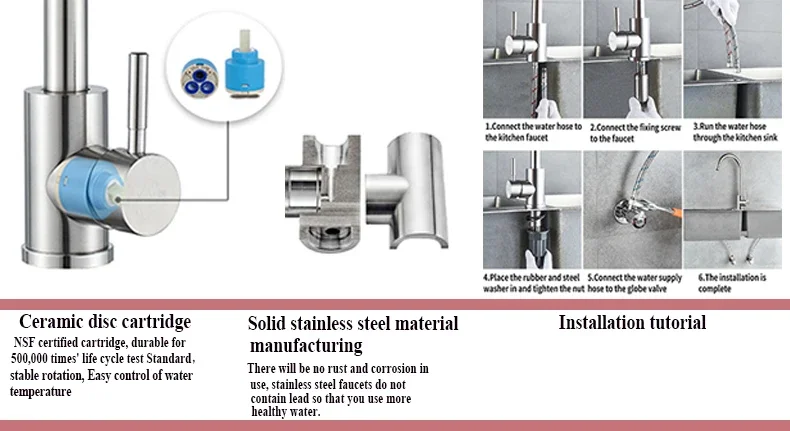 1.Connect the water hose to the kitchen faucet

2.Connect the fixing screw to the faucet

3.Run the water hose through the kitchen sink

4.Place the rubber and steel washer in and tighten the nut

5.Connect the water supply hose to the globe valve

6.The installation is complete

Ceramic disc cartridge

NSF certified cartridge, durable for 500,000 times' life cycle test Standard, stable rotation, Easy control of water temperature

Solid stainless steel material manufacturing

There will be no rust and corrosion in use, stainless steel faucets do not contain lead so that you use more healthy water.

Installation tutorial