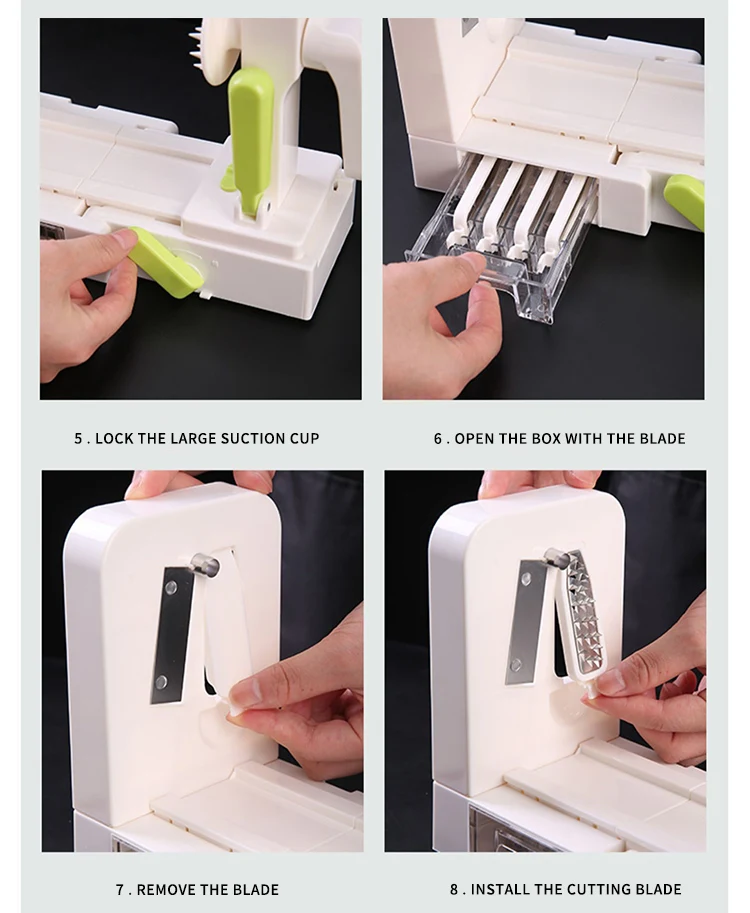 5 . LOCK THE LARGE SUCTION CUP

6 . OPEN THE BOX WITH THE BLADE

7 . REMOVE THE BLADE

8 . INSTALL THE CUTTING BLADE