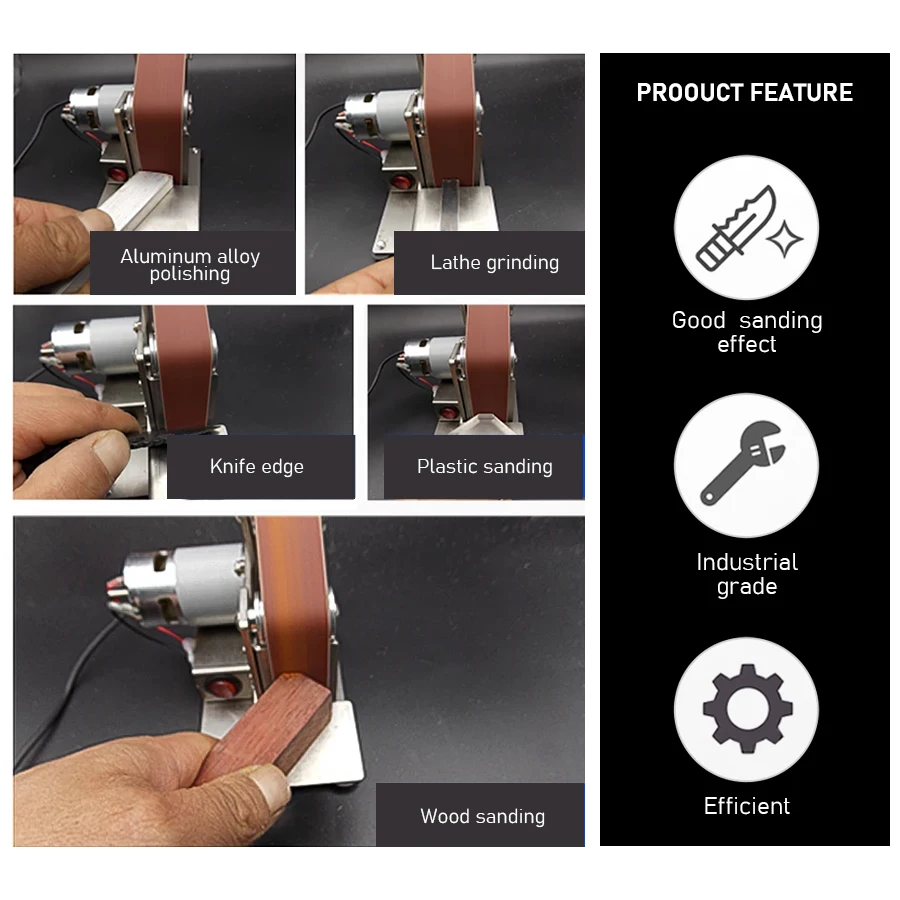 Aluminum alloy polishing

Lathe grinding

Knife edge

Plastic sanding

Wood sanding

PROOUCT FEATURE

Good sanding effect

Industrial grade

Efficient