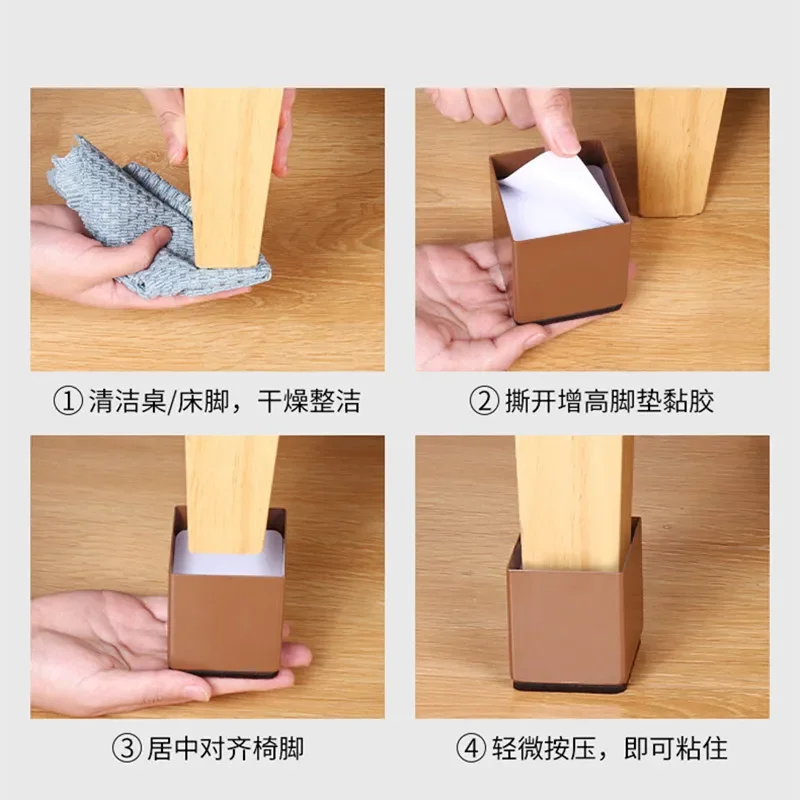 ① 清洁桌/床脚，干燥整洁

② 撕开增高脚垫黏胶

③ 居中对齐椅脚

④ 轻微按压，即可粘住