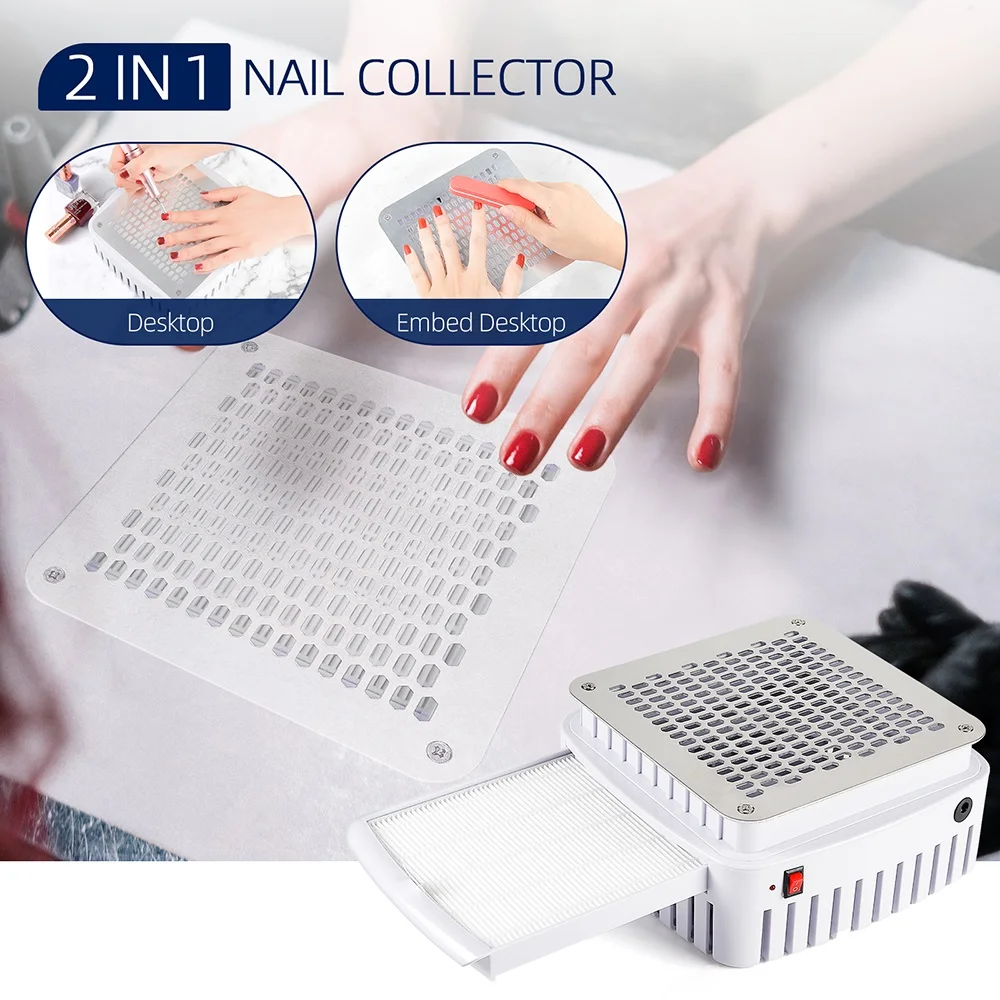 2 IN 1 NAIL COLLECTOR

Desktop

Embed Desktop