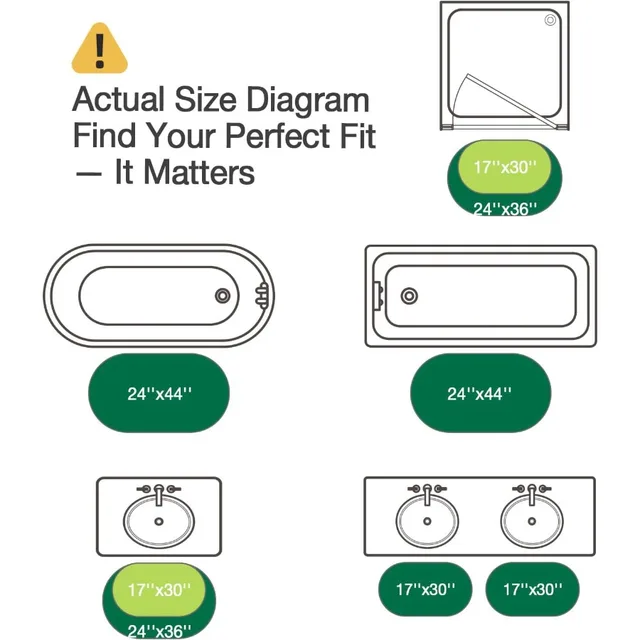 !

Actual Size Diagram
Find Your Perfect Fit
— It Matters

17''x30''
24''x36''

24''x44''

24''x44''

17''x30''
24''x36''

17''x30''

17''x30''