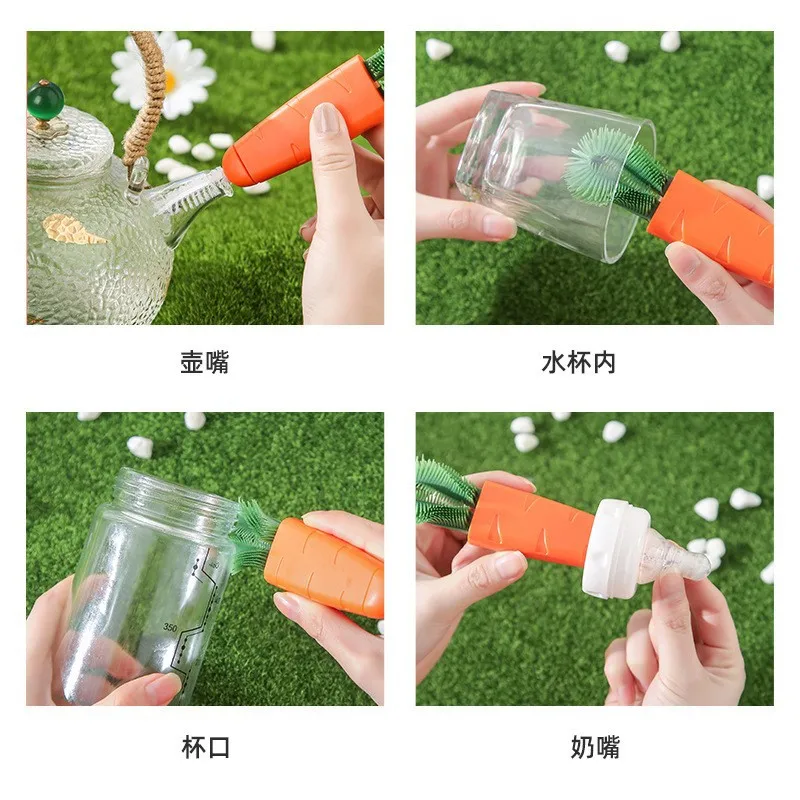 壶嘴

水杯内

350

杯口

奶嘴