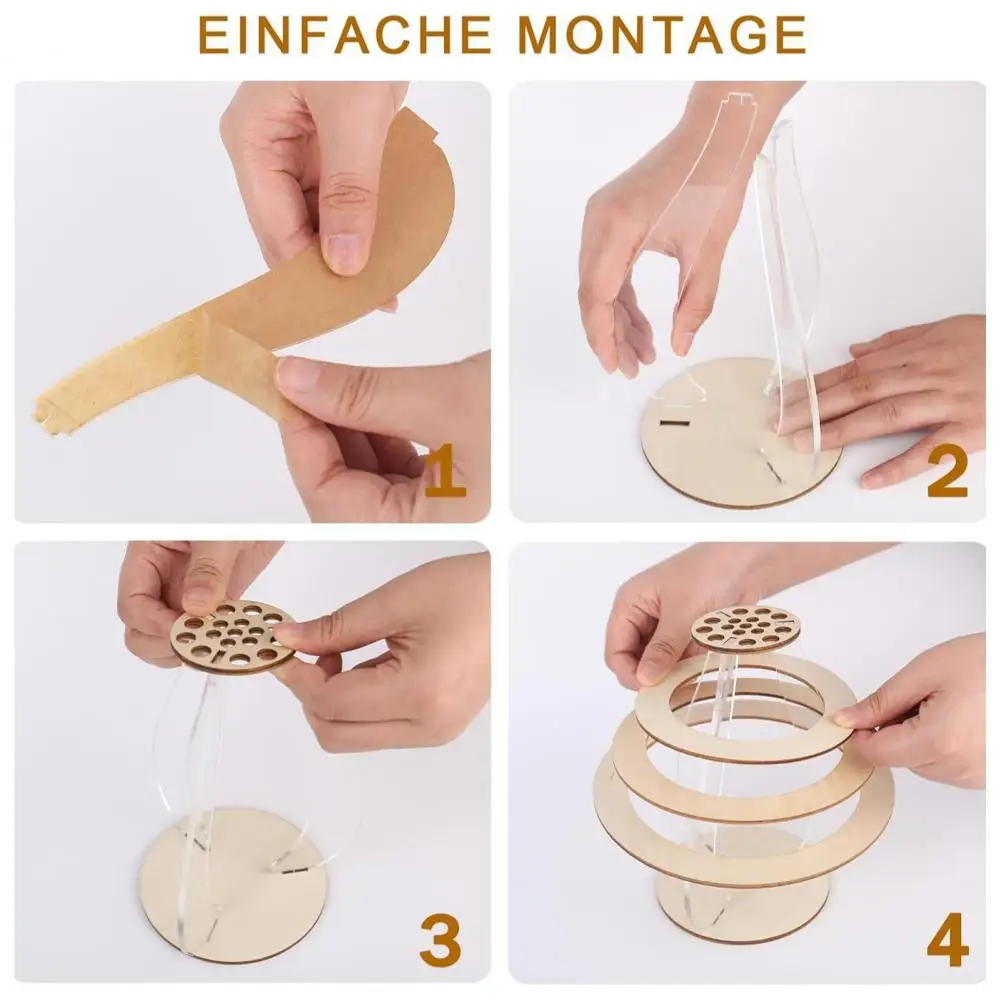 EINFACHE MONTAGE

1

2

3

4