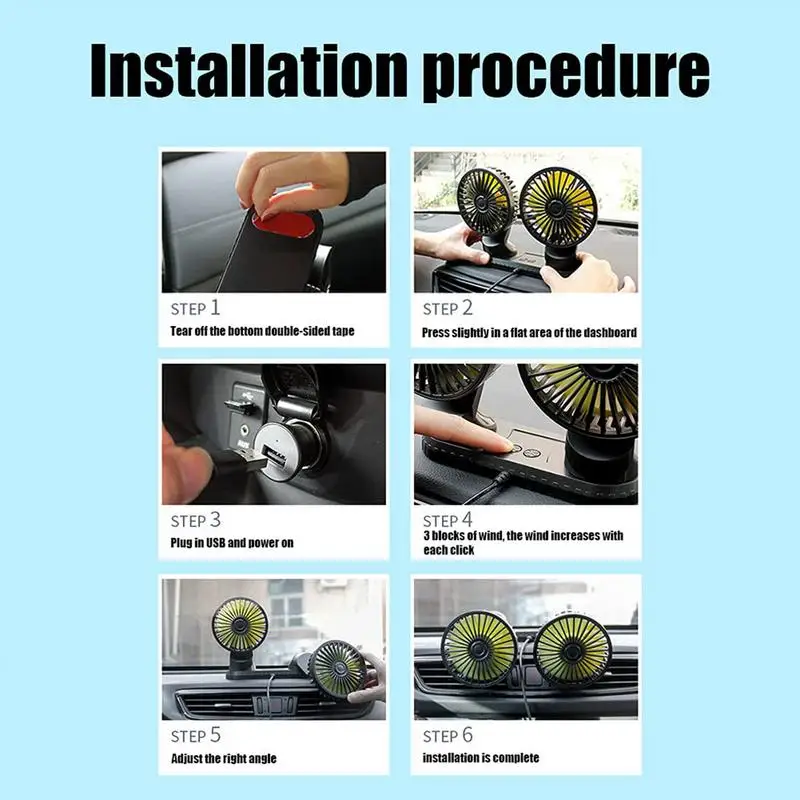 Installation procedure

STEP 1
Tear off the bottom double-sided tape

STEP 2
Press slightly in a flat area of the dashboard

STEP 3
Plug in USB and power on

STEP 4
3 blocks of wind, the wind increases with each click

STEP 5
Adjust the right angle

STEP 6
installation is complete