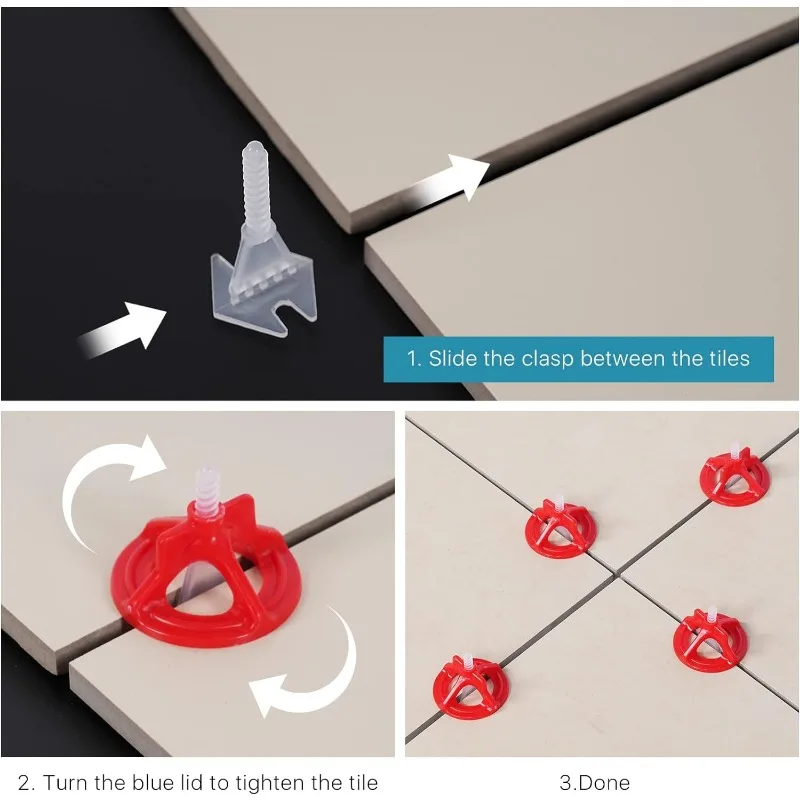 1. Slide the clasp between the tiles

2. Turn the blue lid to tighten the tile

3.Done