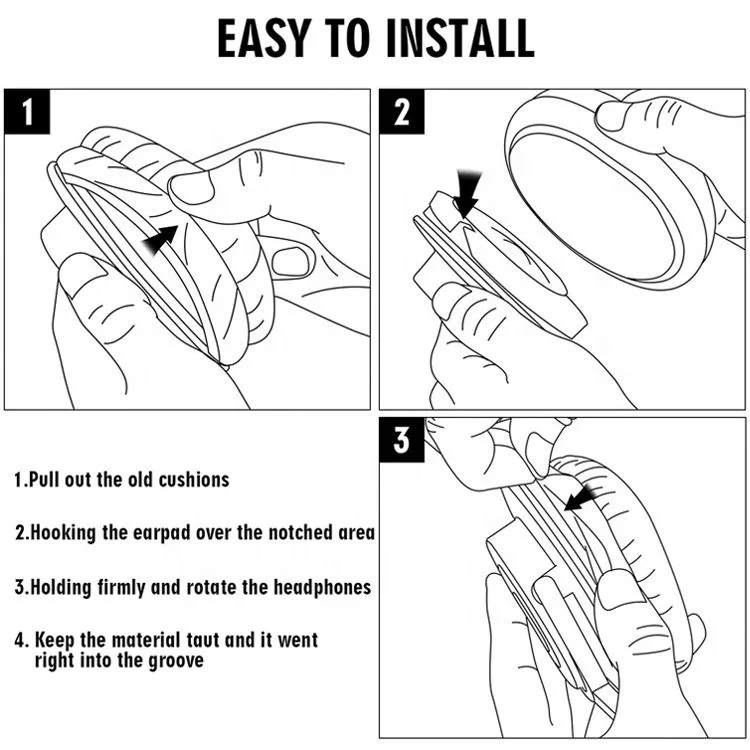 EASY TO INSTALL

1

2

3

1.Pull out the old cushions

2.Hooking the earpad over the notched area

3.Holding firmly and rotate the headphones

4. Keep the material taut and it went right into the groove