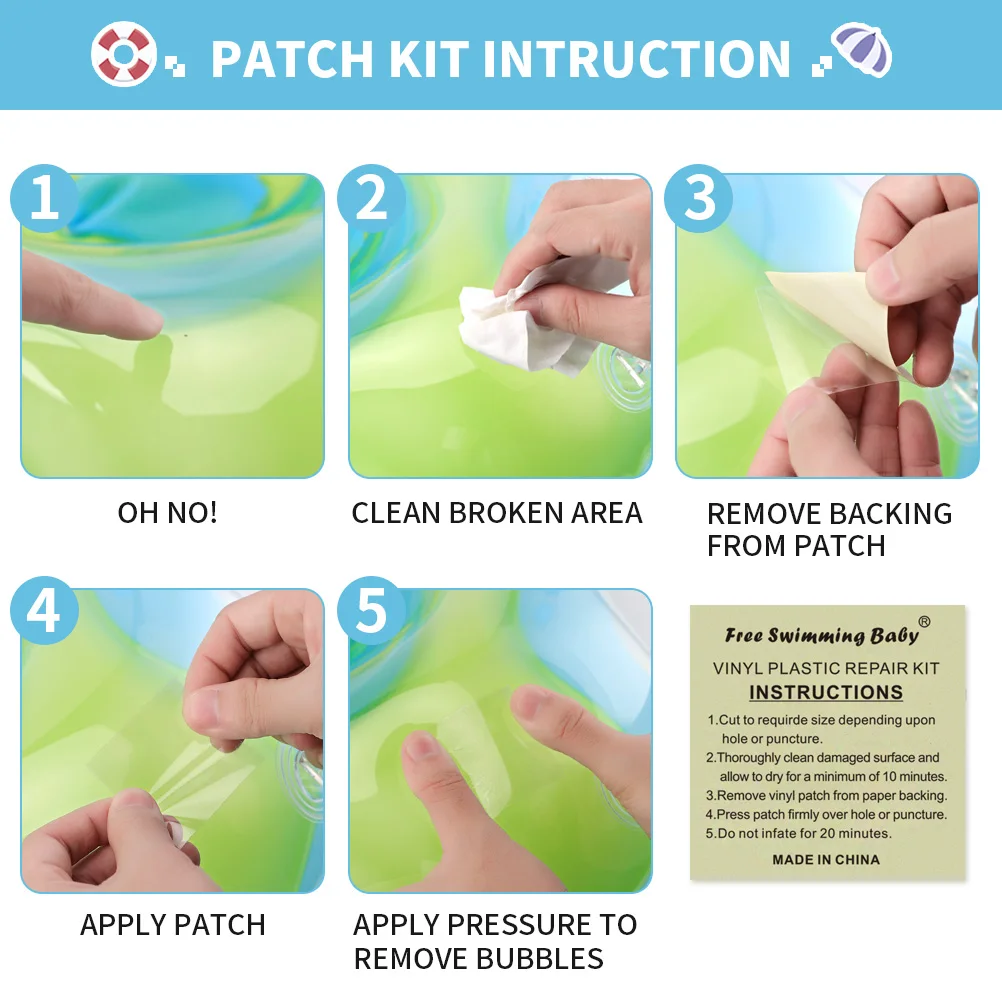 PATCH KIT INTRUCTION

1

OH NO!

2

CLEAN BROKEN AREA

3

REMOVE BACKING FROM PATCH

4

APPLY PATCH

5

APPLY PRESSURE TO REMOVE BUBBLES

Free Swimming Baby®

VINYL PLASTIC REPAIR KIT

INSTRUCTIONS

1.Cut to requirde size depending upon hole or puncture.
2.Thoroughly clean damaged surface and allow to dry for a minimum of 10 minutes.
3.Remove vinyl patch from paper backing.
4.Press patch firmly over hole or puncture.
5.Do not infate for 20 minutes.

MADE IN CHINA