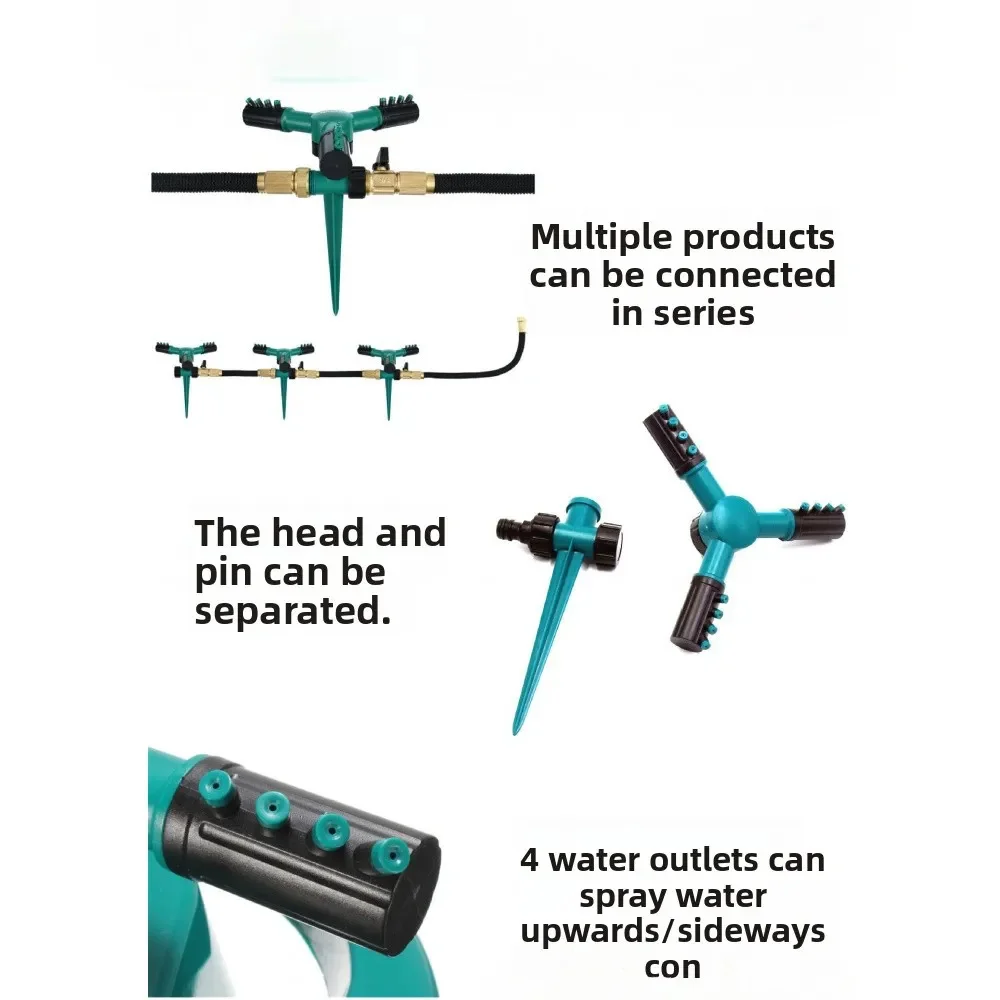 Multiple products can be connected in series

The head and pin can be separated.

4 water outlets can spray water upwards/sideways con