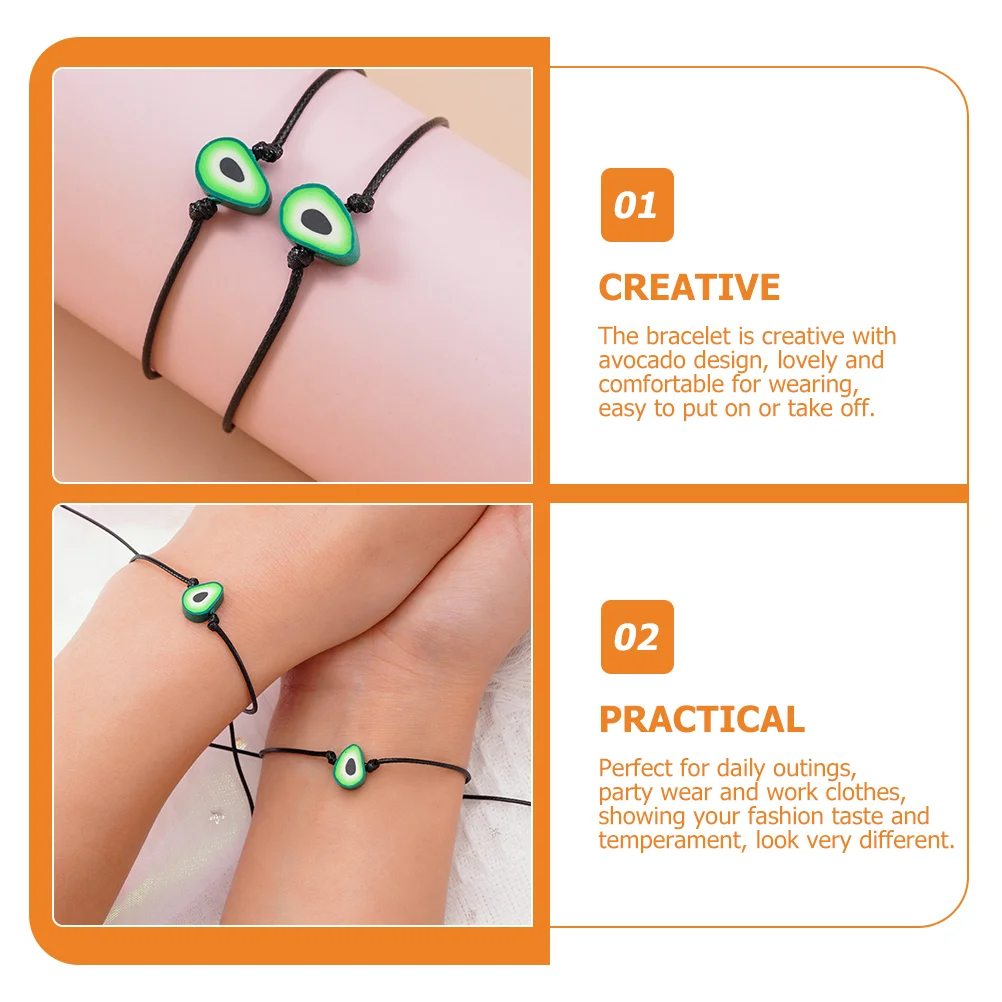 01

CREATIVE

The bracelet is creative with avocado design, lovely and comfortable for wearing, easy to put on or take off.

02

PRACTICAL

Perfect for daily outings, party wear and work clothes, showing your fashion taste and temperament, look very different.