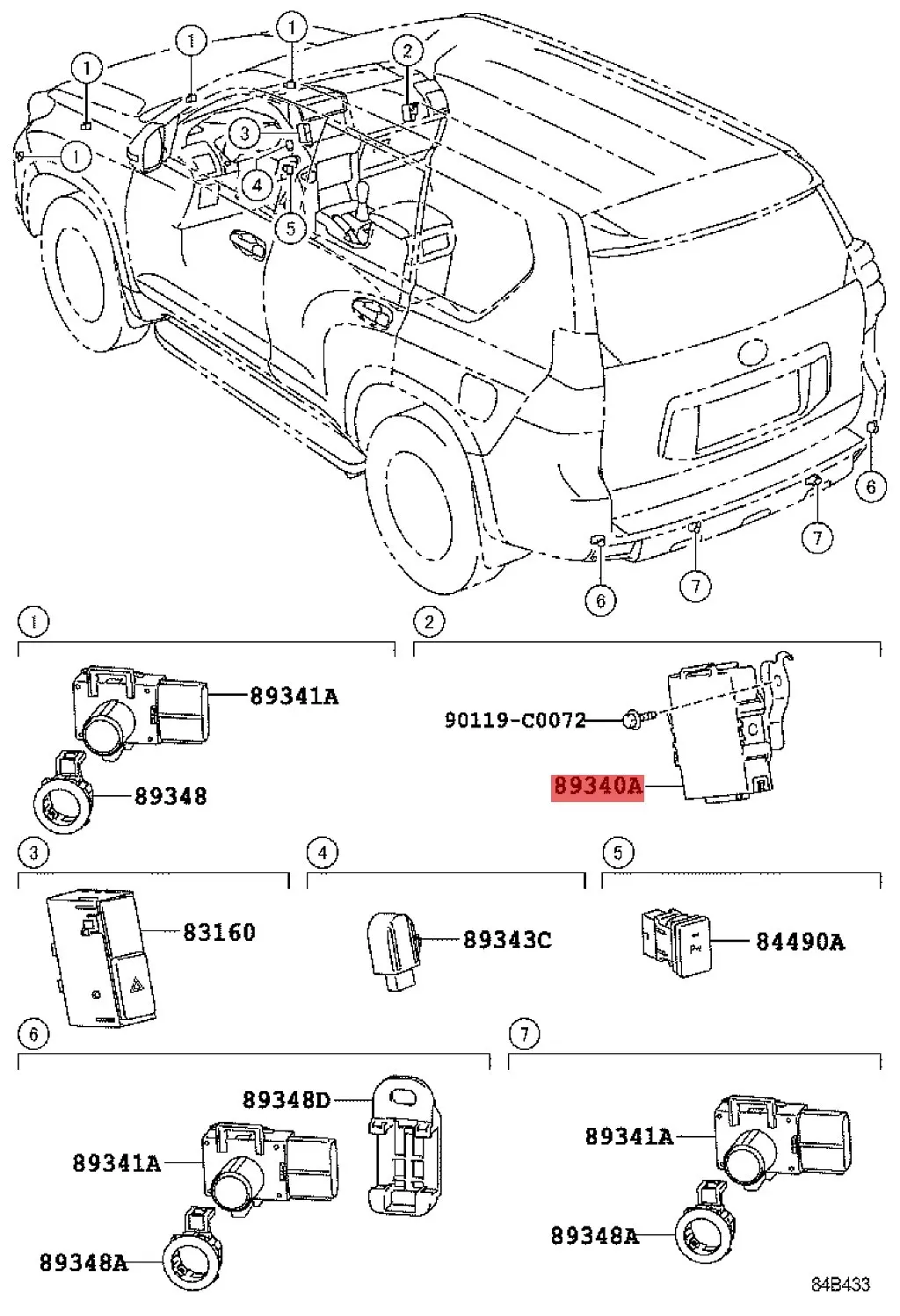 1
1
1
2
1
3
4
5
6
7
6
7

1
89341A
89348

2
90119-C0072
89340A

3
83160

4
89343C

5
84490A

6
89348D
89341A
89348A

7
89341A
89348A

84B433