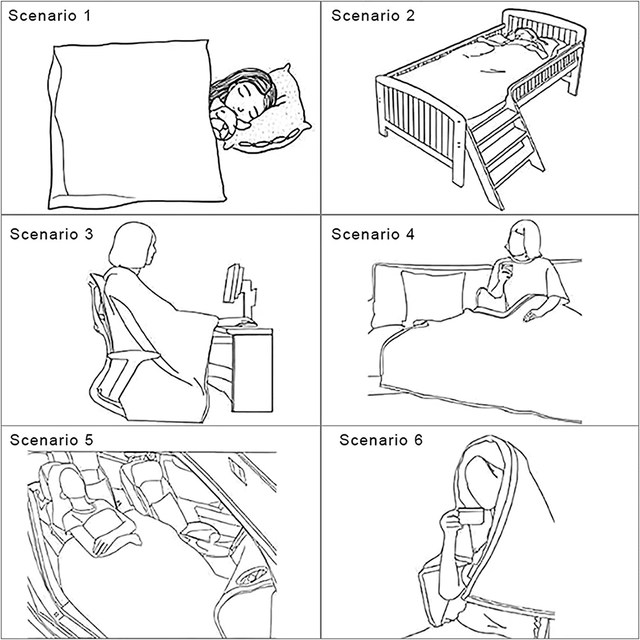 Scenario 1

Scenario 2

Scenario 3

Scenario 4

Scenario 5

Scenario 6