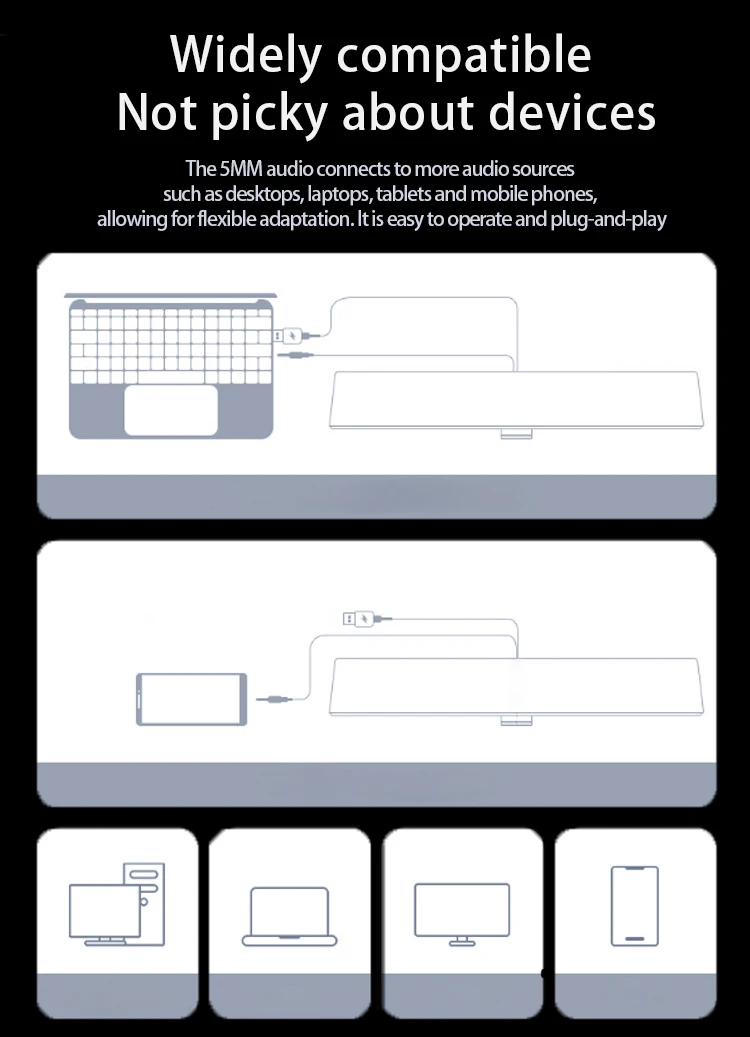 Widely compatible
Not picky about devices

The 5MM audio connects to more audio sources such as desktops, laptops, tablets and mobile phones, allowing for flexible adaptation. It is easy to operate and plug-and-play