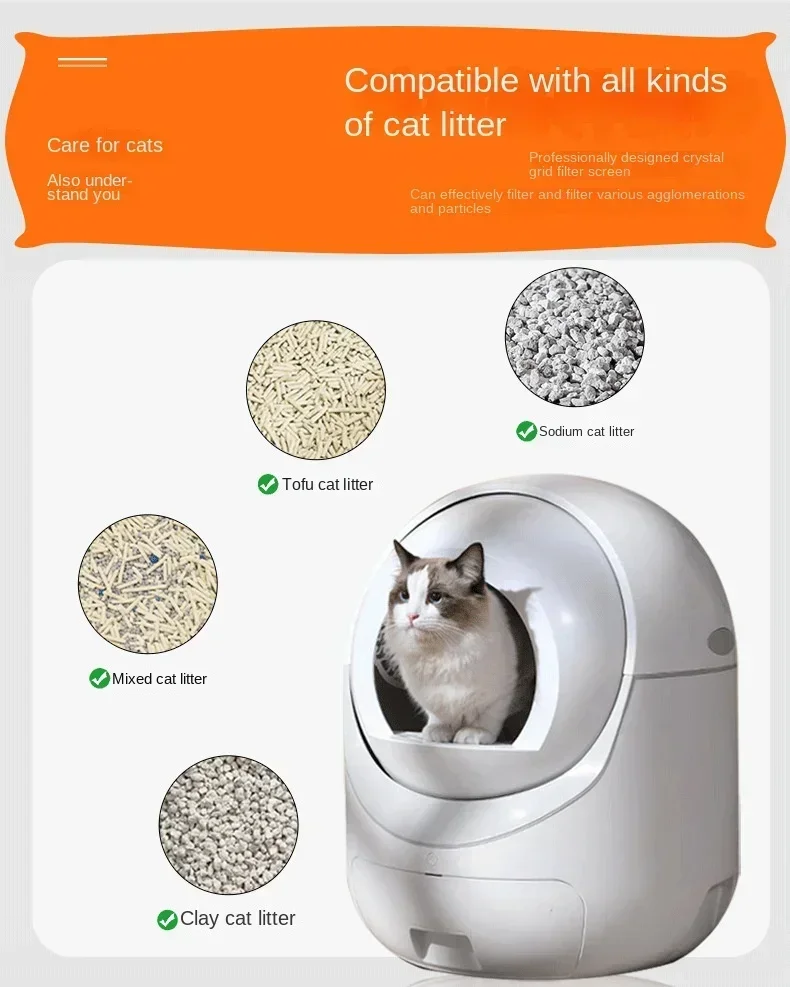 Care for cats

Also understand you

Compatible with all kinds of cat litter

Professionally designed crystal grid filter screen

Can effectively filter and filter various agglomerations and particles

Sodium cat litter

Tofu cat litter

Mixed cat litter

Clay cat litter