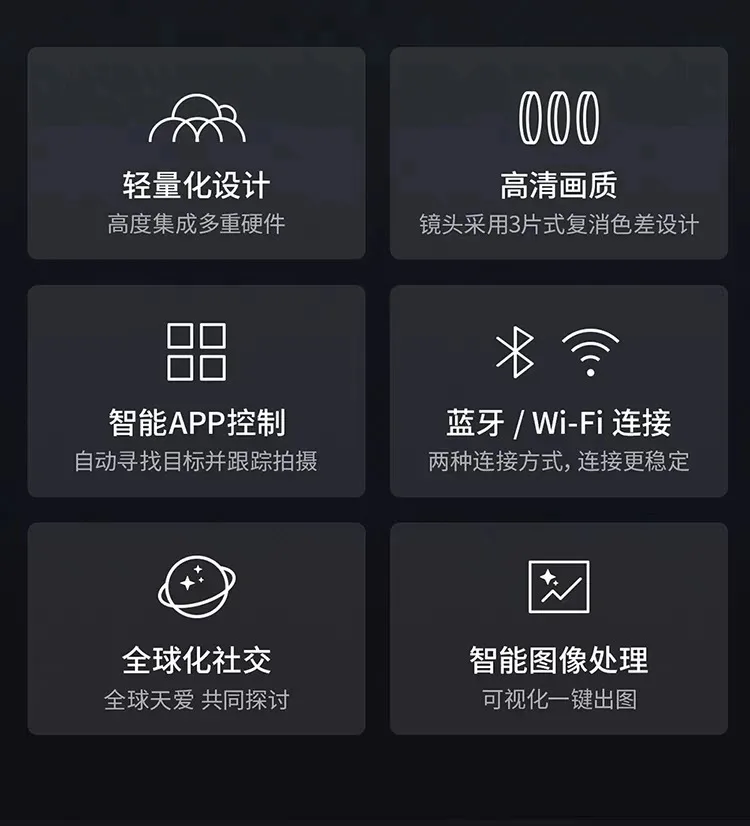 轻量化设计
高度集成多重硬件

高清画质
镜头采用3片式复消色差设计

智能APP控制
自动寻找目标并跟踪拍摄

蓝牙 / Wi-Fi 连接
两种连接方式，连接更稳定

全球化社交
全球天爱 共同探讨

智能图像处理
可视化一键出图