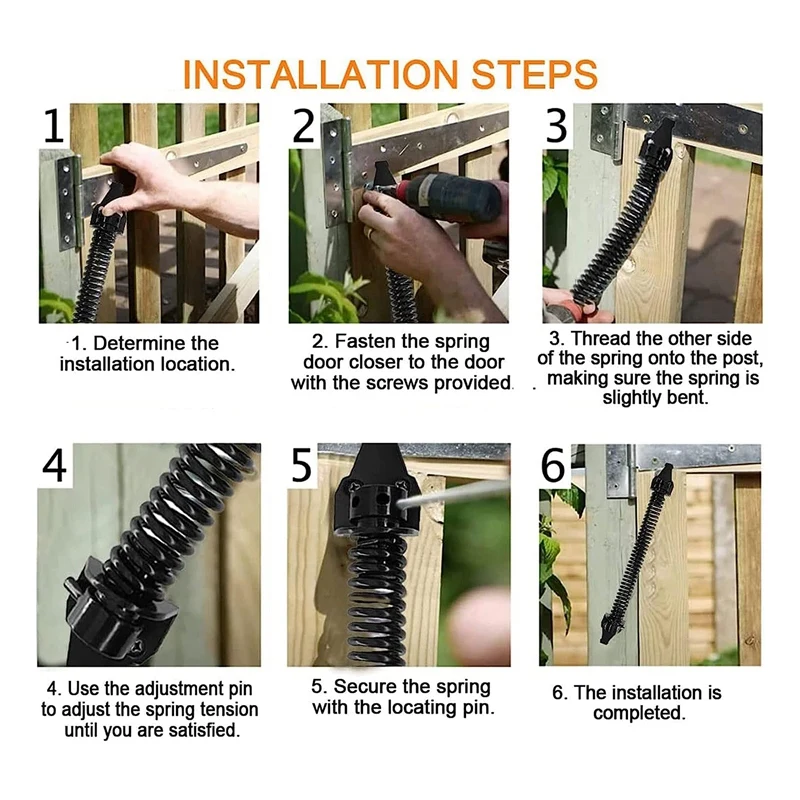 INSTALLATION STEPS

1

1. Determine the installation location.

2

2. Fasten the spring door closer to the door with the screws provided.

3

3. Thread the other side of the spring onto the post, making sure the spring is slightly bent.

4

4. Use the adjustment pin to adjust the spring tension until you are satisfied.

5

5. Secure the spring with the locating pin.

6

6. The installation is completed.