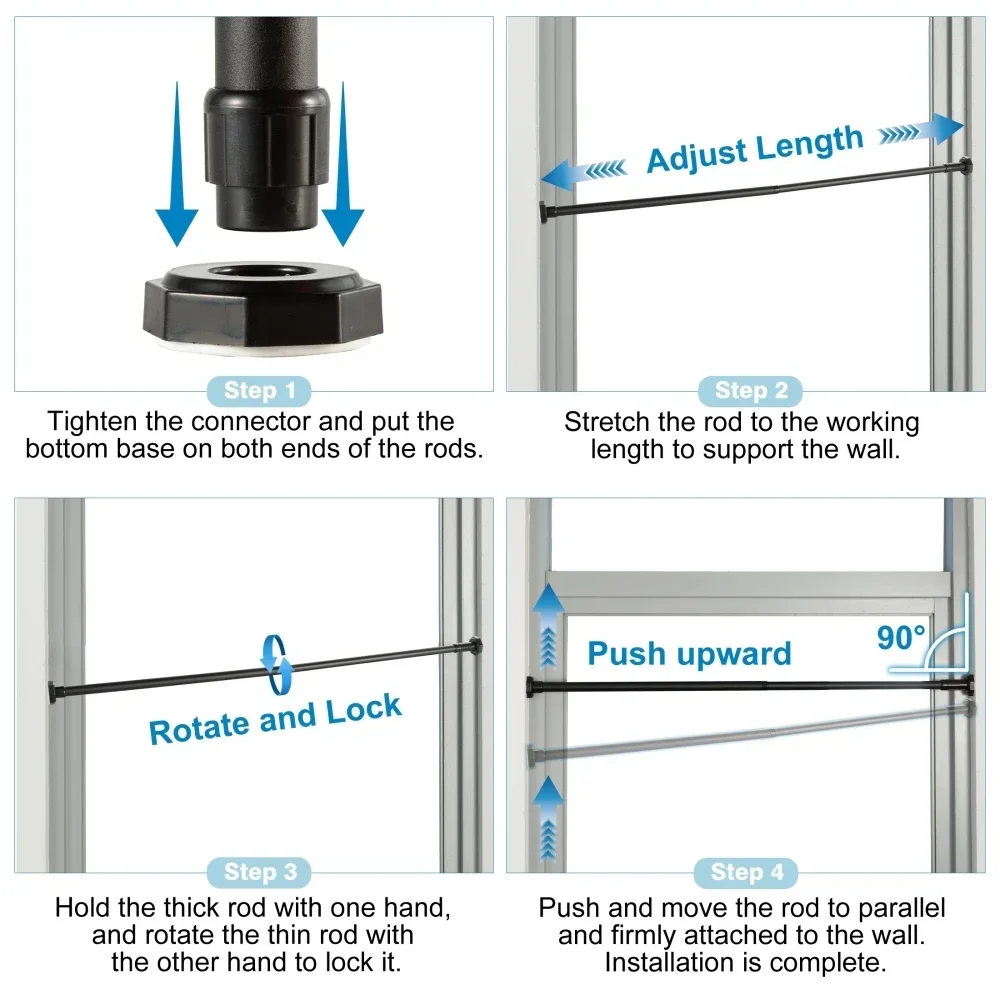 Step 1
Tighten the connector and put the bottom base on both ends of the rods.

Adjust Length

Step 2
Stretch the rod to the working length to support the wall.

Rotate and Lock

Step 3
Hold the thick rod with one hand, and rotate the thin rod with the other hand to lock it.

Push upward

90°

Step 4
Push and move the rod to parallel and firmly attached to the wall. Installation is complete.