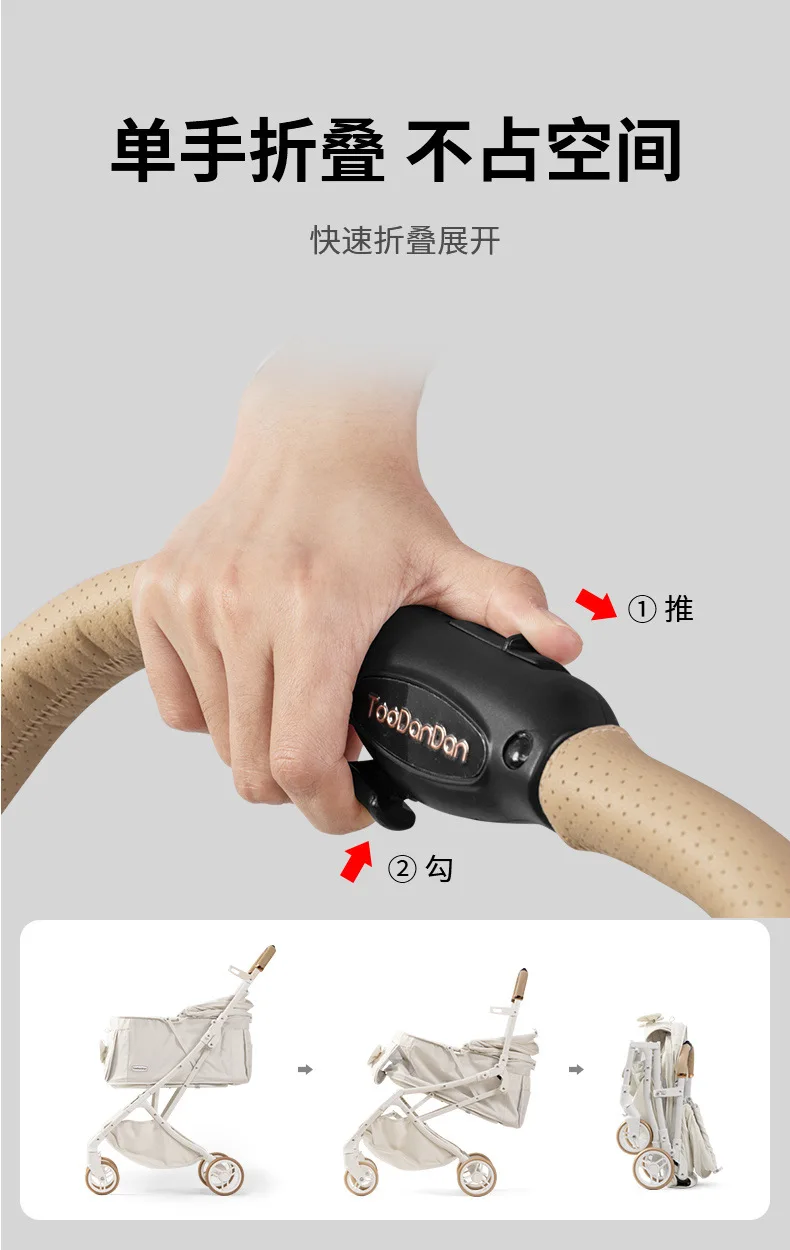 单手折叠 不占空间

快速折叠展开

① 推

TooDanDan

② 勾