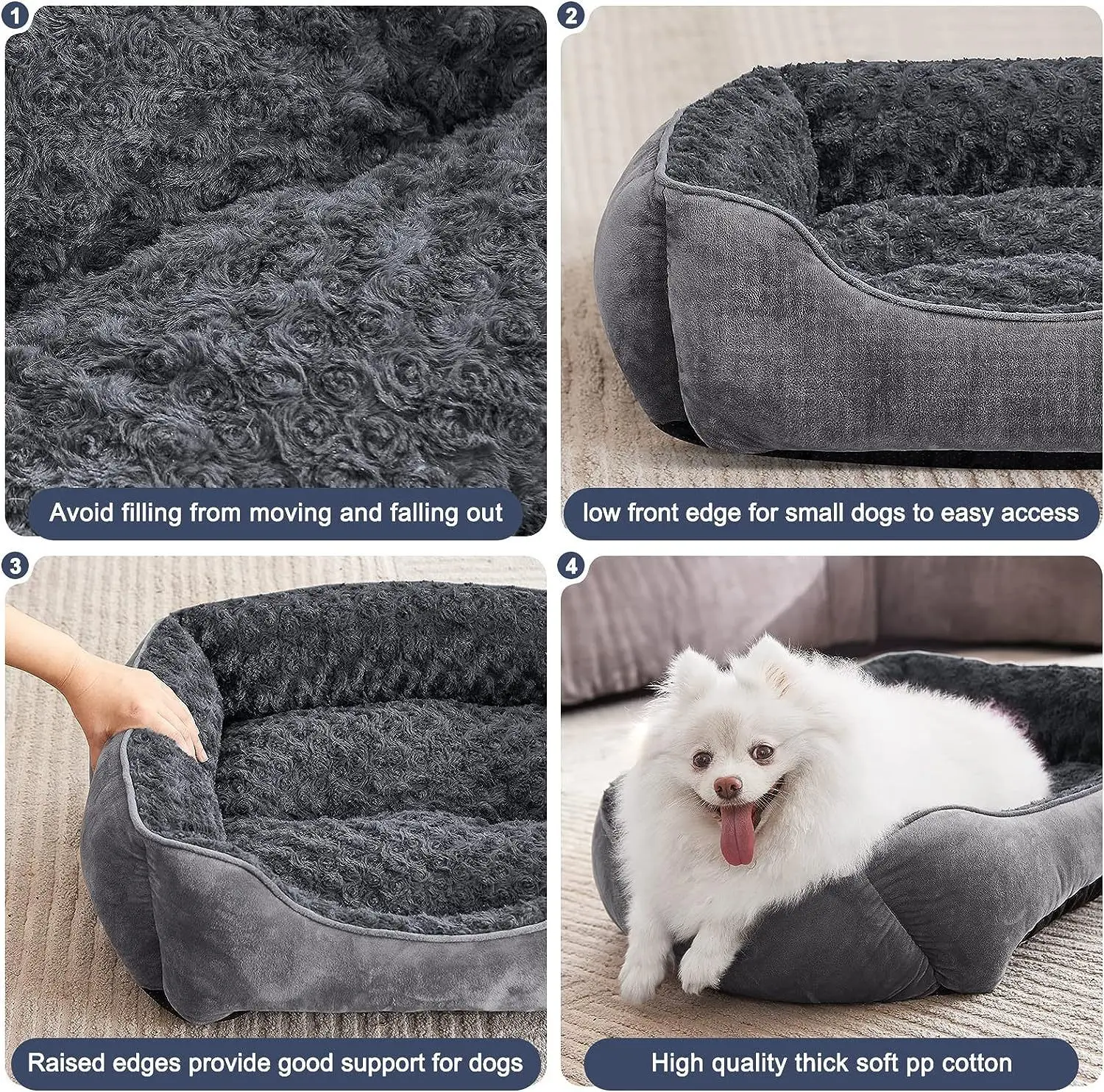 1
Avoid filling from moving and falling out

2
low front edge for small dogs to easy access

3
Raised edges provide good support for dogs

4
High quality thick soft pp cotton