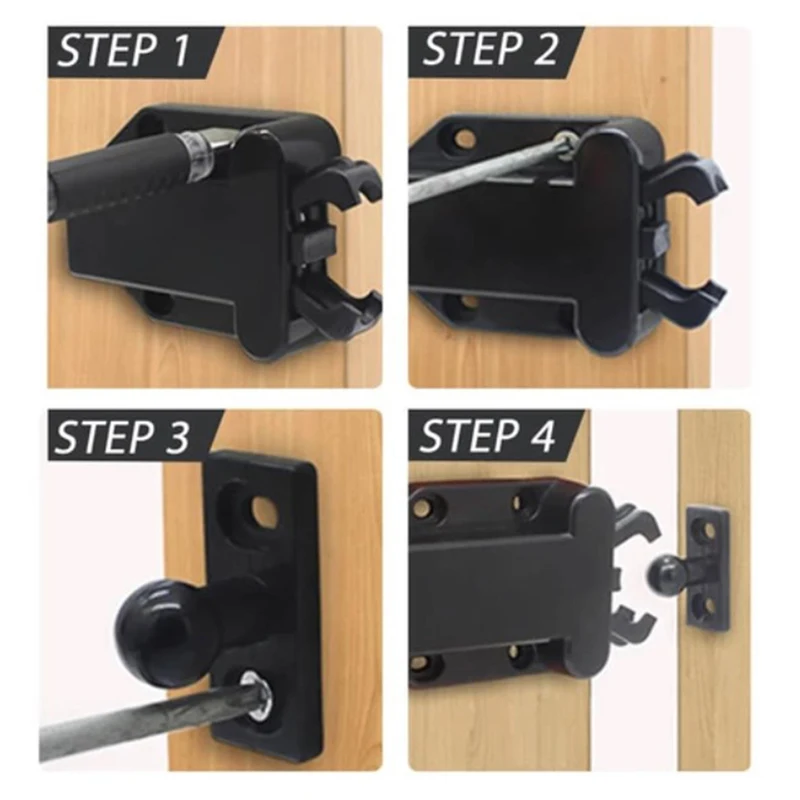 STEP 1

STEP 2

STEP 3

STEP 4