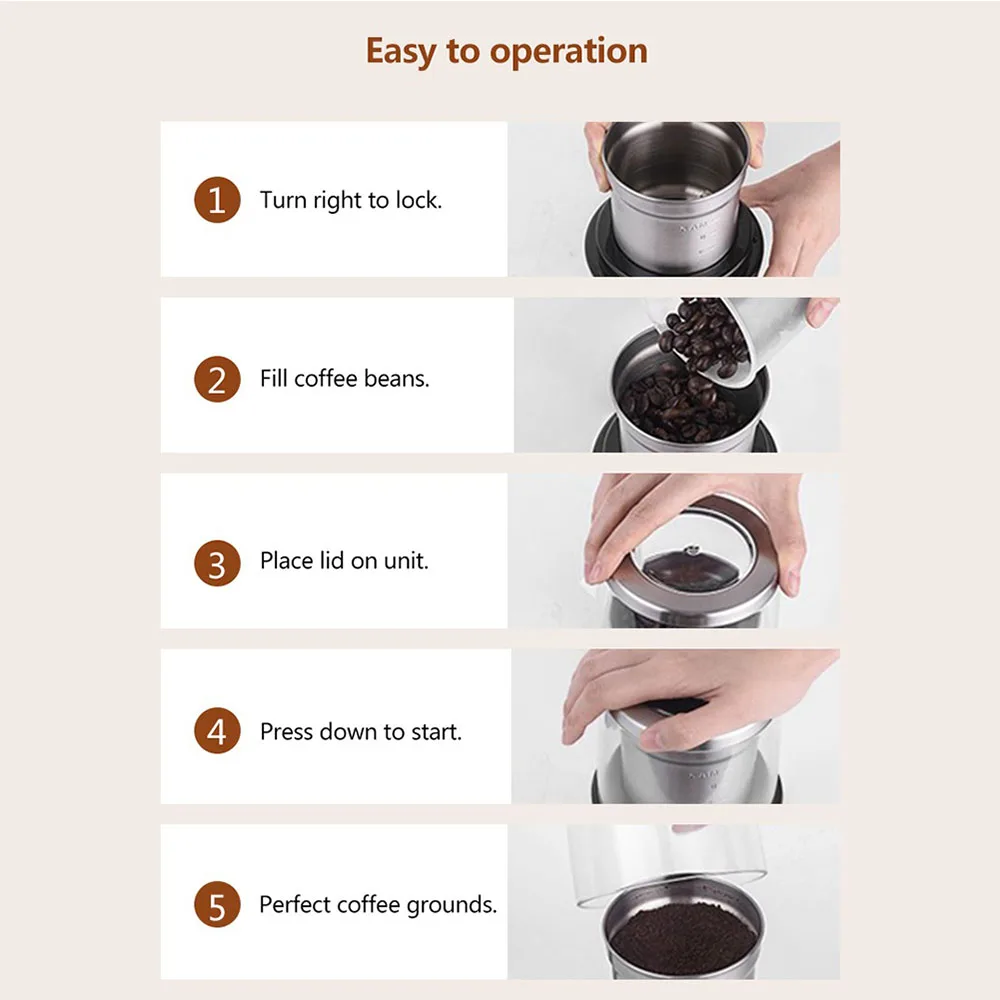 Easy to operation

1 Turn right to lock.

2 Fill coffee beans.

3 Place lid on unit.

4 Press down to start.

5 Perfect coffee grounds.